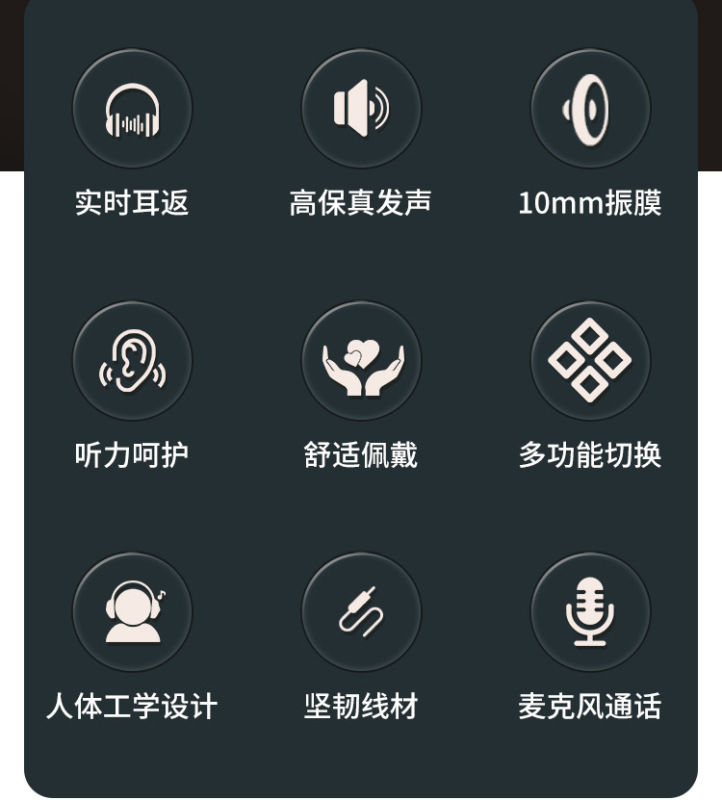 实时耳返

高保真发声

10mm振膜

听力呵护

舒适佩戴

多功能切换

人体工学设计

坚韧线材

麦克风通话