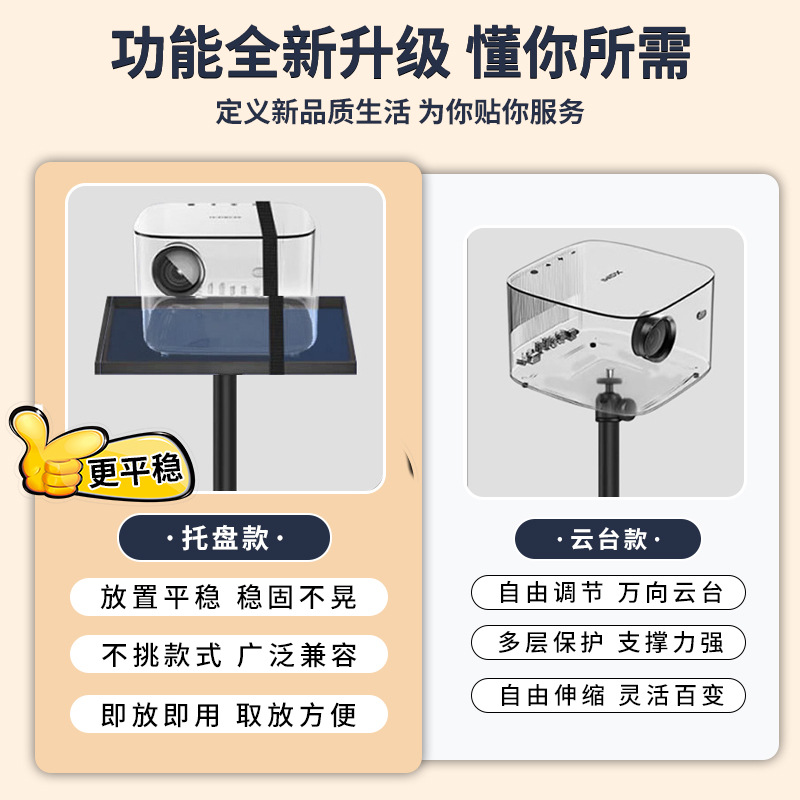 功能全新升级 懂你所需

定义新品质生活 为你贴你服务

更平稳

·托盘款·

放置平稳 稳固不晃

不挑款式 广泛兼容

即放即用 取放方便

·云台款·

自由调节 万向云台

多层保护 支撑力强

自由伸缩 灵活百变