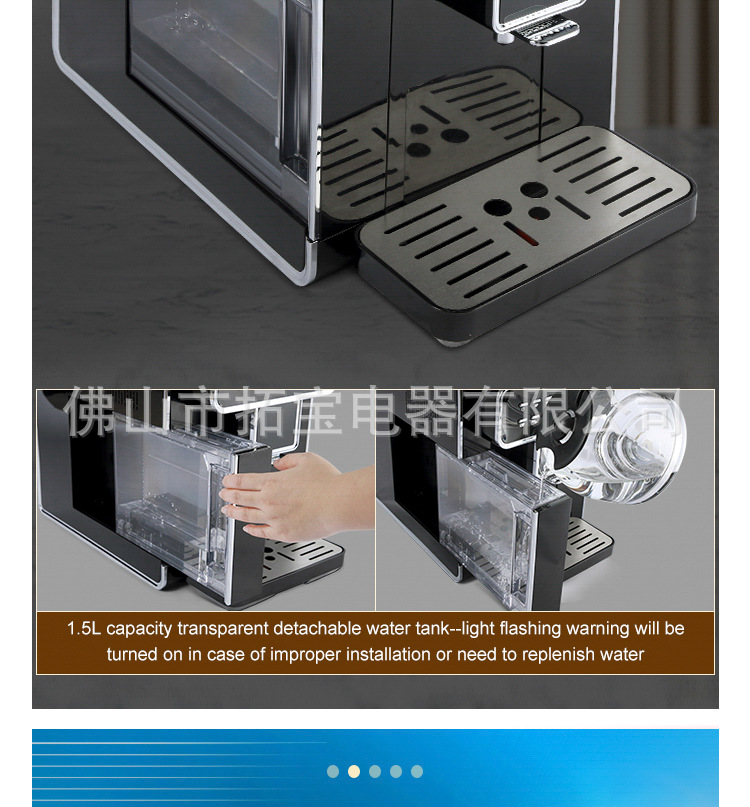 佛山市拓宝电器有限公司

1.5L capacity transparent detachable water tank--light flashing warning will be turned on in case of improper installation or need to replenish water