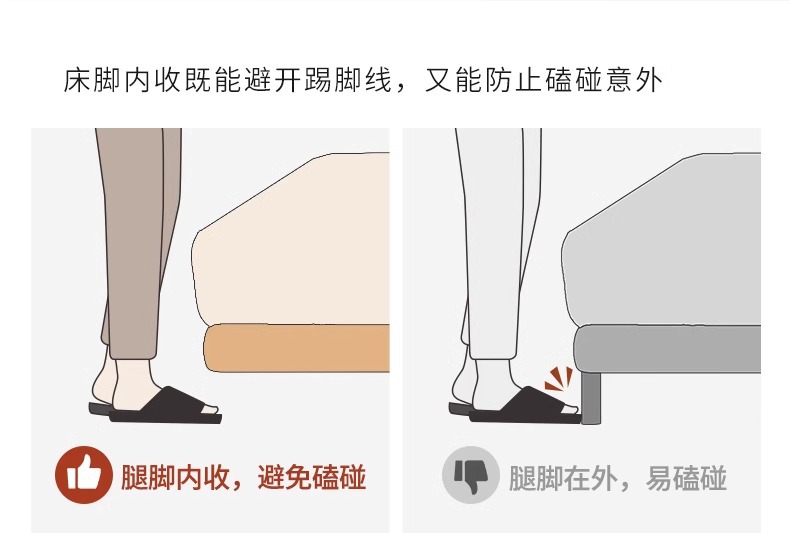 床脚内收既能避开踢脚线，又能防止磕碰意外

腿脚内收，避免磕碰

腿脚在外，易磕碰