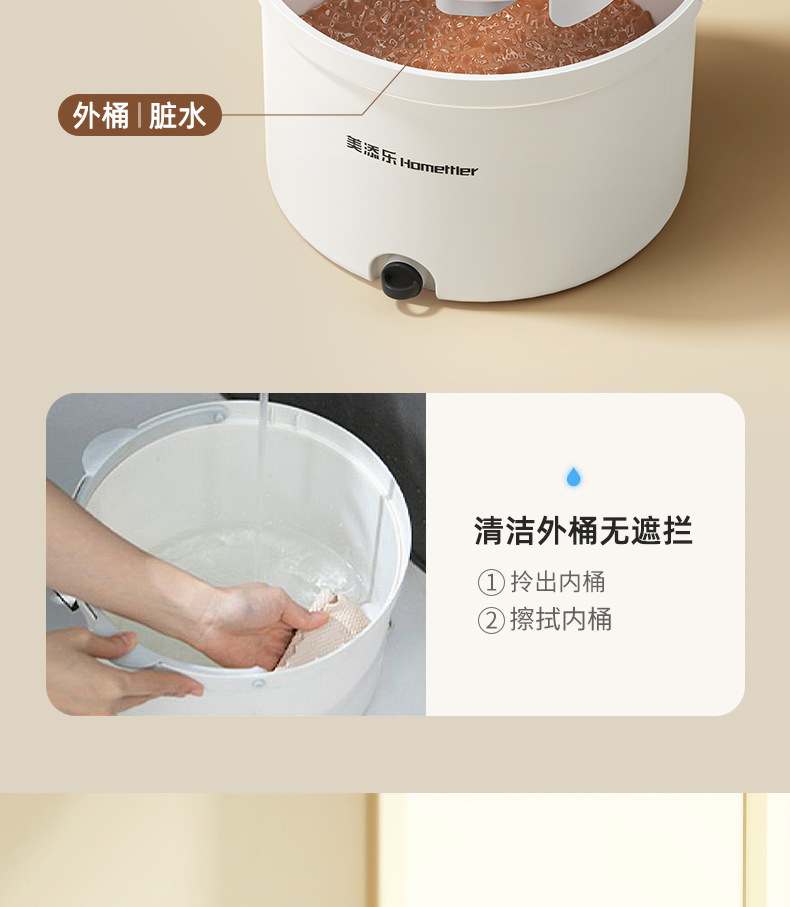 外桶 | 脏水

美添乐 Homettler

清洁外桶无遮拦

① 拎出内桶
② 擦拭内桶