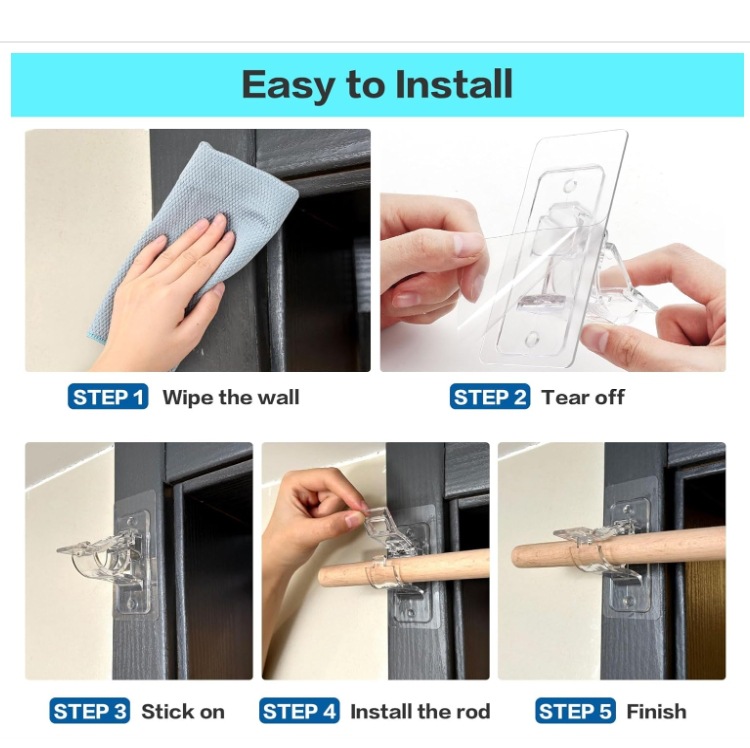 Easy to Install

STEP 1 Wipe the wall

STEP 2 Tear off

STEP 3 Stick on

STEP 4 Install the rod

STEP 5 Finish