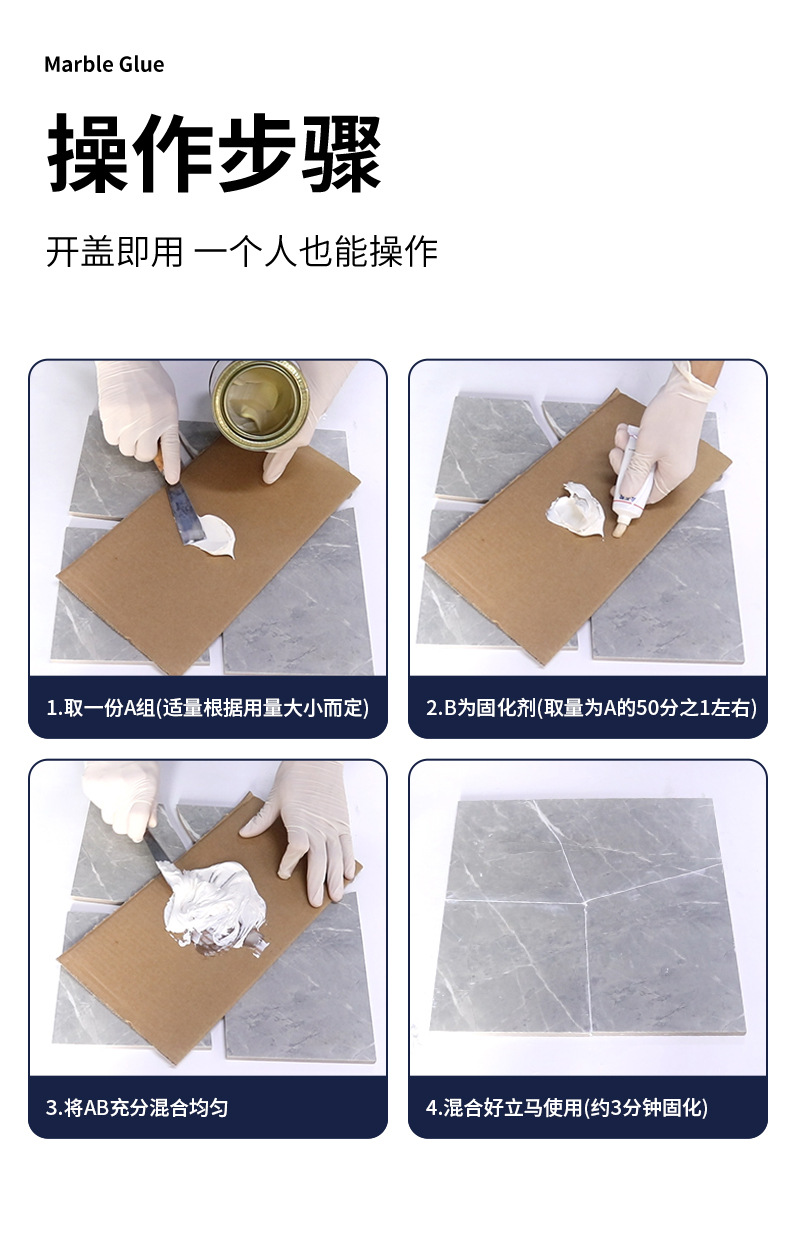 Marble Glue

操作步骤

开盖即用 一个人也能操作

1.取一份A组(适量根据用量大小而定)

2.B为固化剂(取量为A的50分之1左右)

3.将AB充分混合均匀

4.混合好立马使用(约3分钟固化)