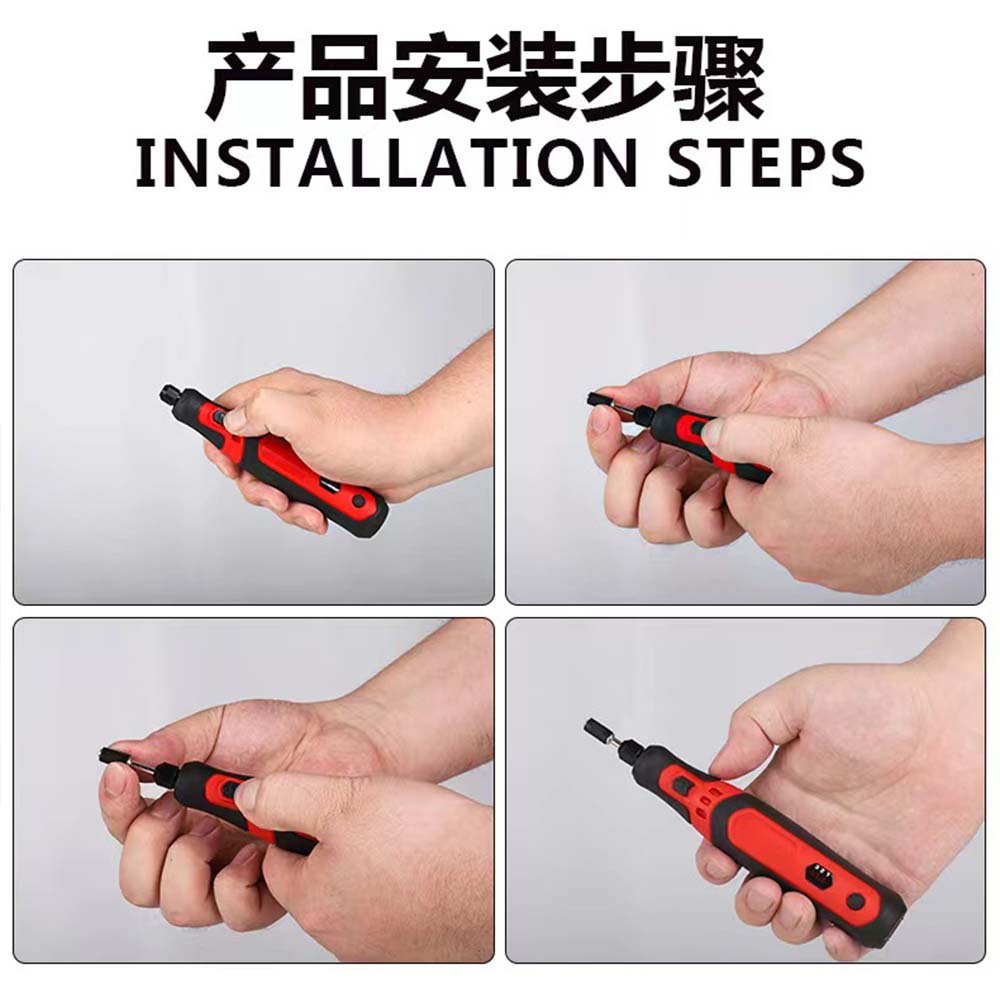 产品安装步骤
INSTALLATION STEPS