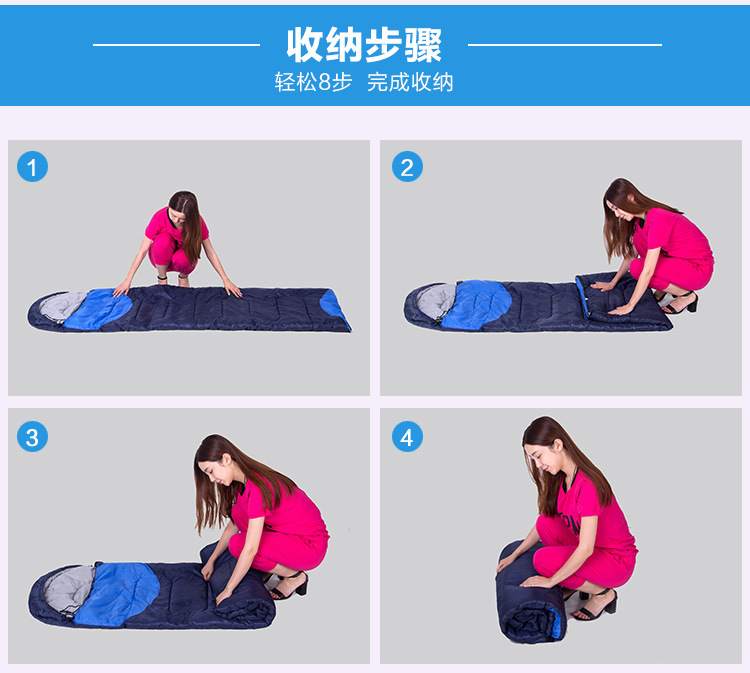 收纳步骤
轻松8步 完成收纳

1

2

3

4