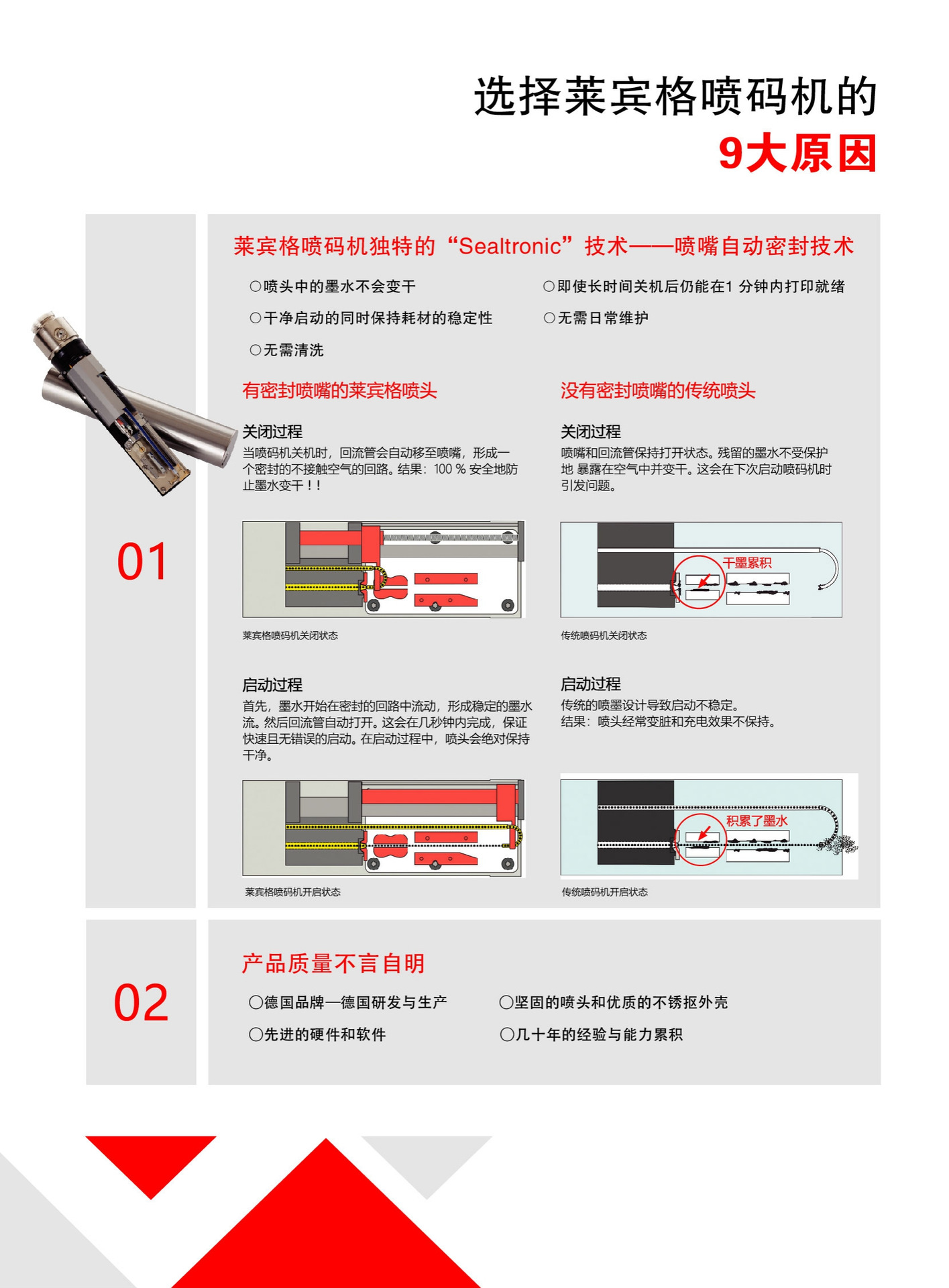 选择莱宾格喷码机的
9大原因

01

莱宾格喷码机独特的“Sealtronic”技术——喷嘴自动密封技术

○喷头中的墨水不会变干
○干净启动的同时保持耗材的稳定性
○无需清洗

○即使长时间关机后仍能在1 分钟内打印就绪
○无需日常维护

有密封喷嘴的莱宾格喷头

关闭过程
当喷码机关机时，回流管会自动移至喷嘴，形成一个密封的不接触空气的回路。结果：100 % 安全地防止墨水变干！！

莱宾格喷码机关闭状态

启动过程
首先，墨水开始在密封的回路中流动，形成稳定的墨水流。然后回流管自动打开。这会在几秒钟内完成，保证快速且无错误的启动。在启动过程中，喷头会绝对保持干净。

莱宾格喷码机开启状态

没有密封喷嘴的传统喷头

关闭过程
喷嘴和回流管保持打开状态。残留的墨水不受保护地 暴露在空气中并变干。这会在下次启动喷码机时引发问题。

干墨累积

传统喷码机关闭状态

启动过程
传统的喷墨设计导致启动不稳定。
结果：喷头经常变脏和充电效果不保持。

积累了墨水

传统喷码机开启状态

02

产品质量不言自明

○德国品牌—德国研发与生产
○先进的硬件和软件

○坚固的喷头和优质的不锈抠外壳
○几十年的经验与能力累积