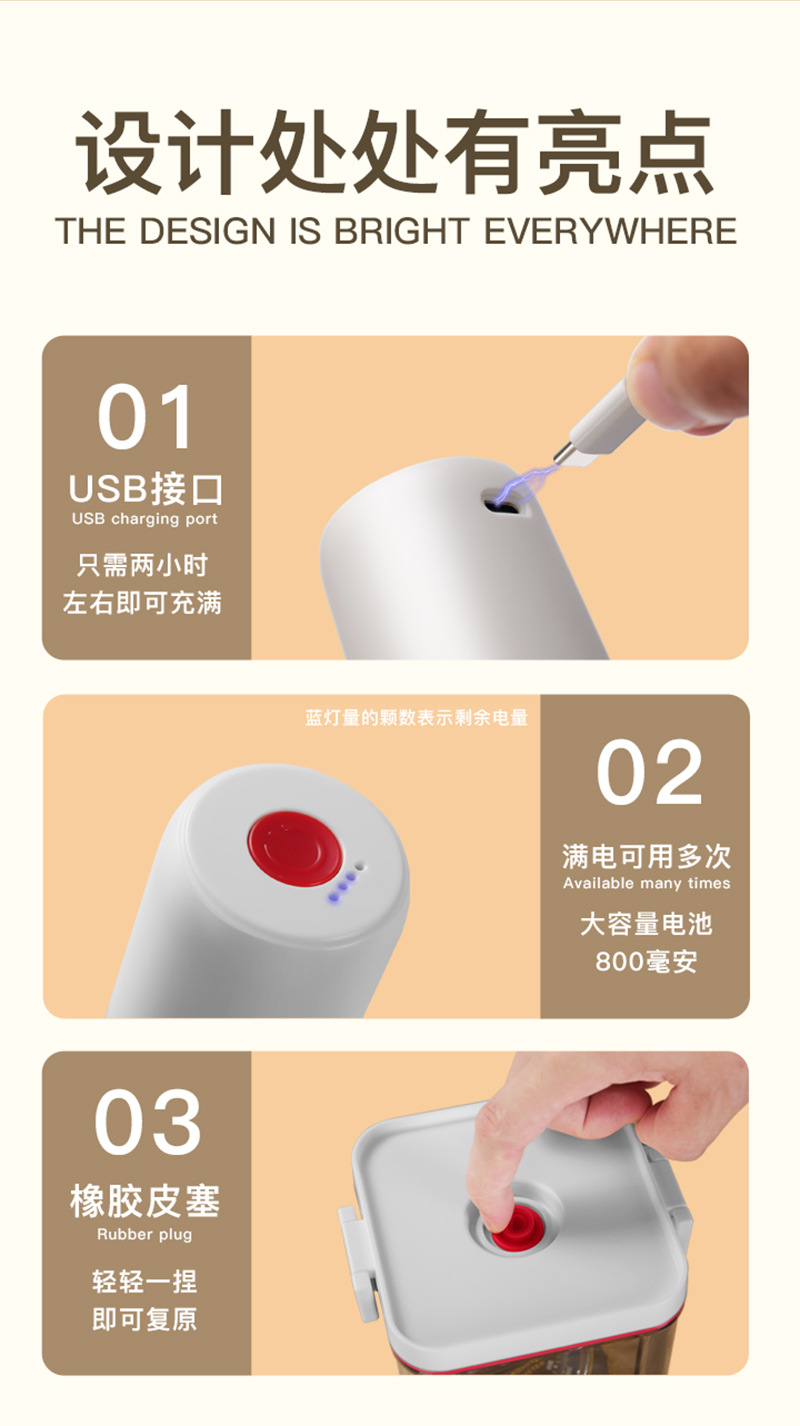 设计处处有亮点
THE DESIGN IS BRIGHT EVERYWHERE

01
USB接口
USB charging port
只需两小时
左右即可充满

蓝灯量的颗数表示剩余电量

02
满电可用多次
Available many times
大容量电池
800毫安

03
橡胶皮塞
Rubber plug
轻轻一捏
即可复原