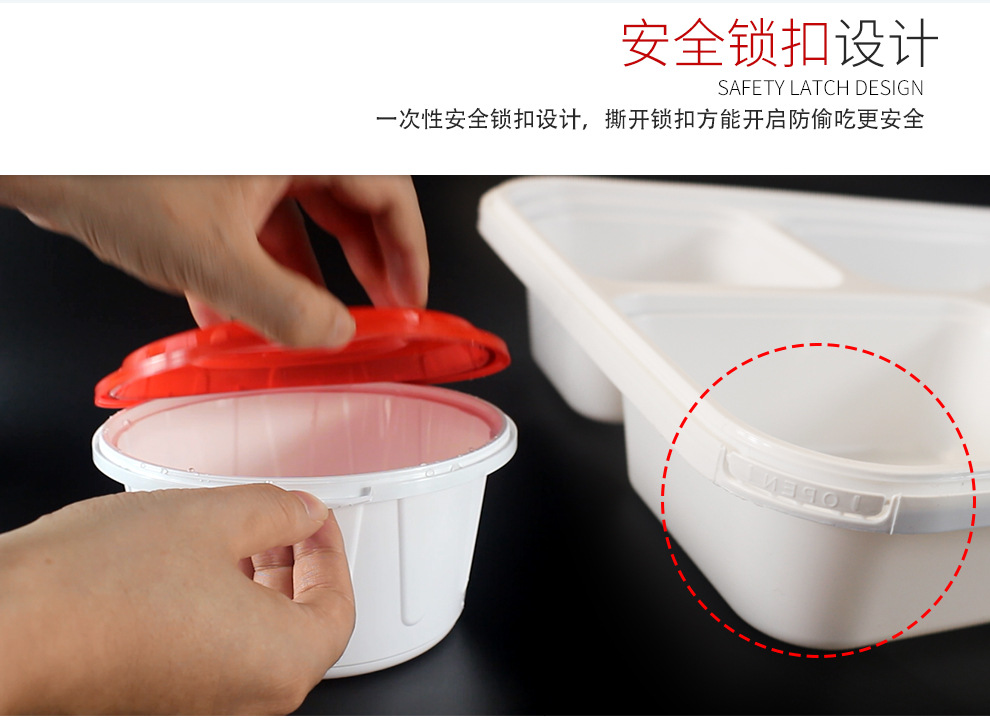 安全锁扣设计
SAFETY LATCH DESIGN
一次性安全锁扣设计，撕开锁扣方能开启防偷吃更安全

OPEN