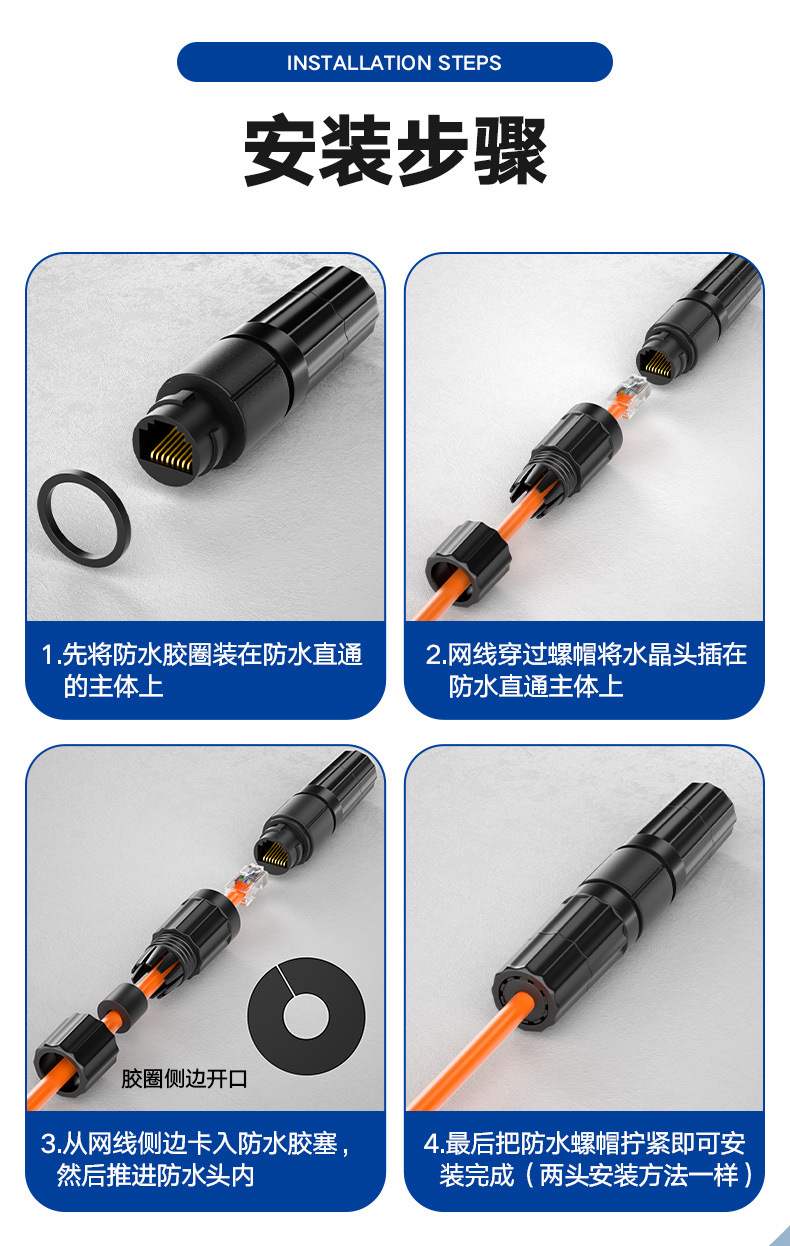 INSTALLATION STEPS

安装步骤

1.先将防水胶圈装在防水直通的主体上

2.网线穿过螺帽将水晶头插在防水直通主体上

胶圈侧边开口

3.从网线侧边卡入防水胶塞，然后推进防水头内

4.最后把防水螺帽拧紧即可安装完成（两头安装方法一样）