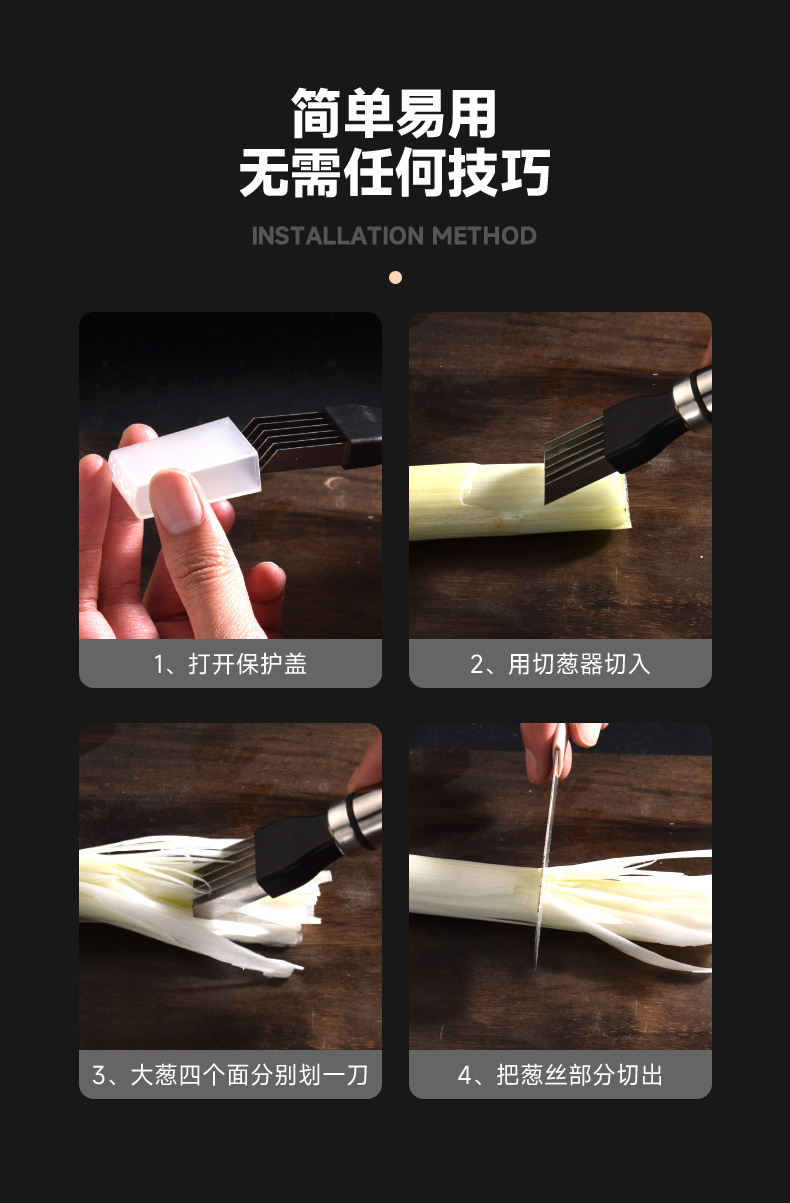 简单易用
无需任何技巧

INSTALLATION METHOD

1、打开保护盖

2、用切葱器切入

3、大葱四个面分别划一刀

4、把葱丝部分切出