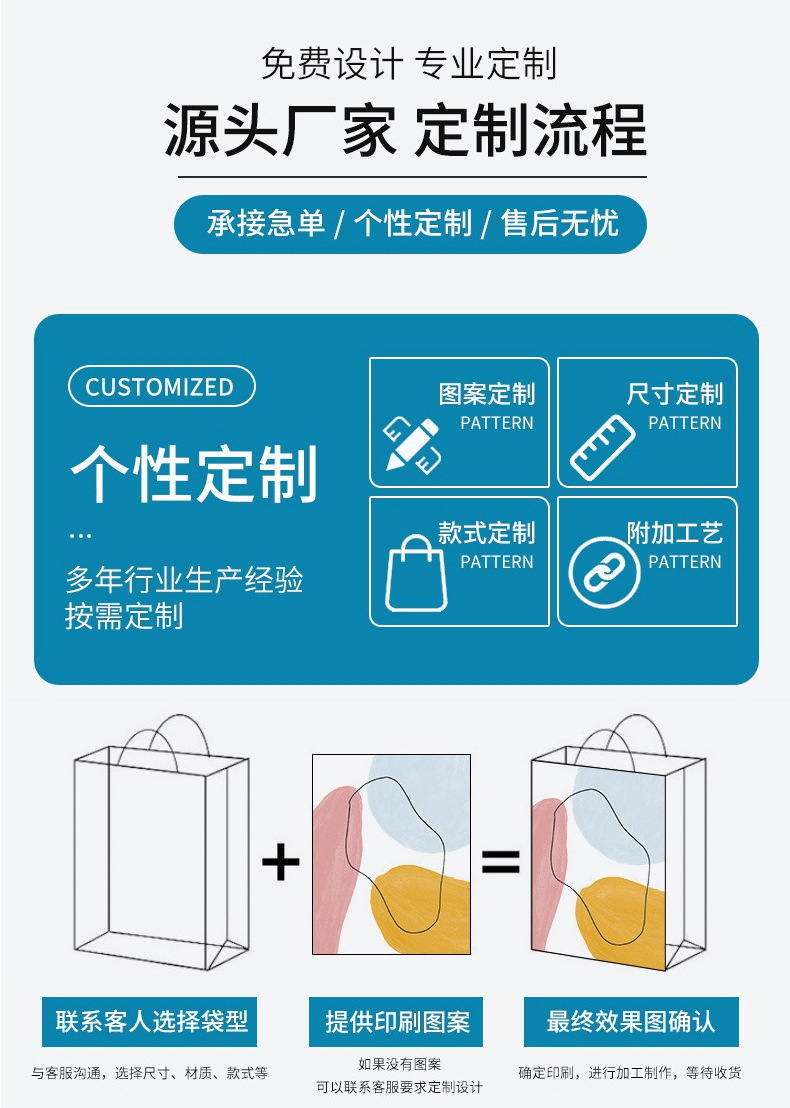 免费设计 专业定制

源头厂家 定制流程

承接急单 / 个性定制 / 售后无忧

CUSTOMIZED

个性定制

...

多年行业生产经验
按需定制

图案定制
PATTERN

尺寸定制
PATTERN

款式定制
PATTERN

附加工艺
PATTERN

+

=

联系客人选择袋型

与客服沟通，选择尺寸、材质、款式等

提供印刷图案

如果没有图案
可以联系客服要求定制设计

最终效果图确认

确定印刷，进行加工制作，等待收货