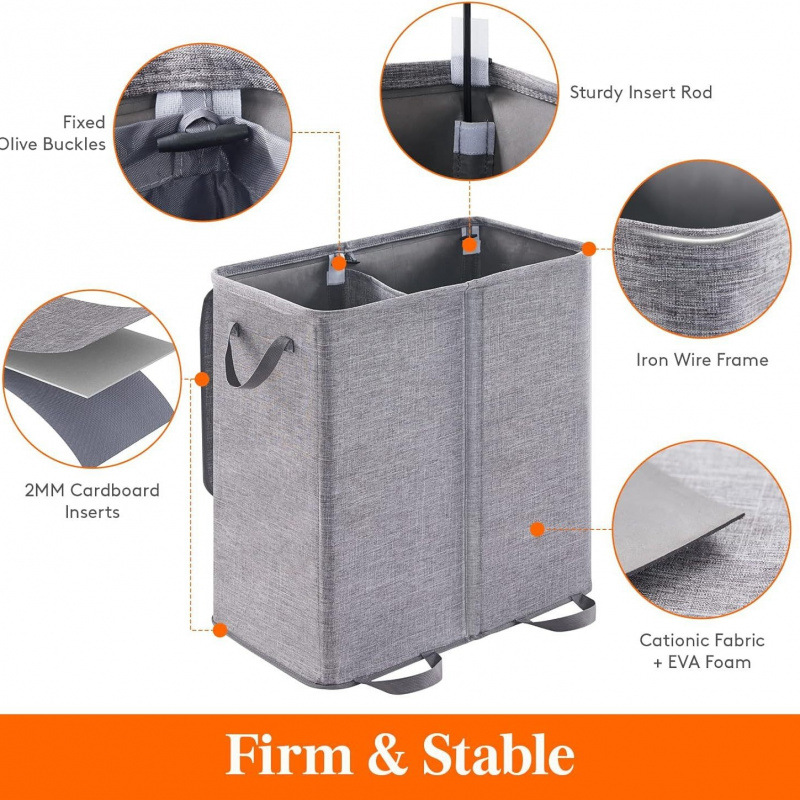 Fixed
Olive Buckles

Sturdy Insert Rod

Iron Wire Frame

2MM Cardboard Inserts

Cationic Fabric + EVA Foam

Firm & Stable