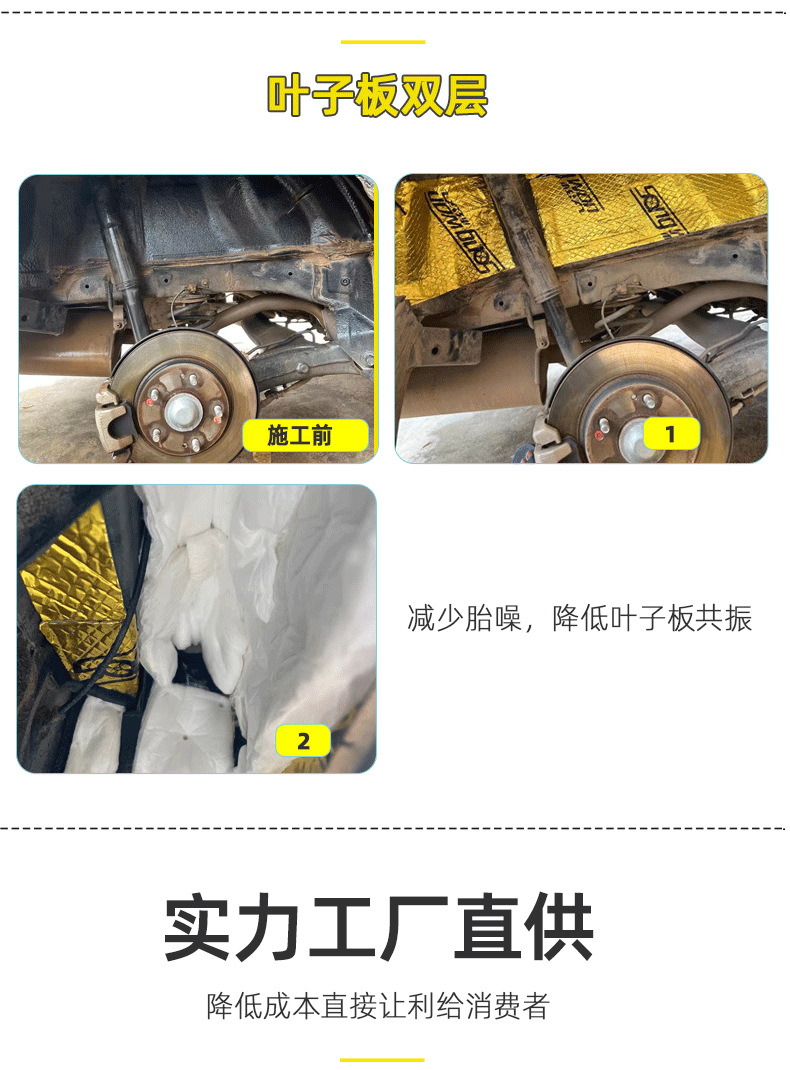 叶子板双层

施工前

1

2

减少胎噪，降低叶子板共振

实力工厂直供

降低成本直接让利给消费者