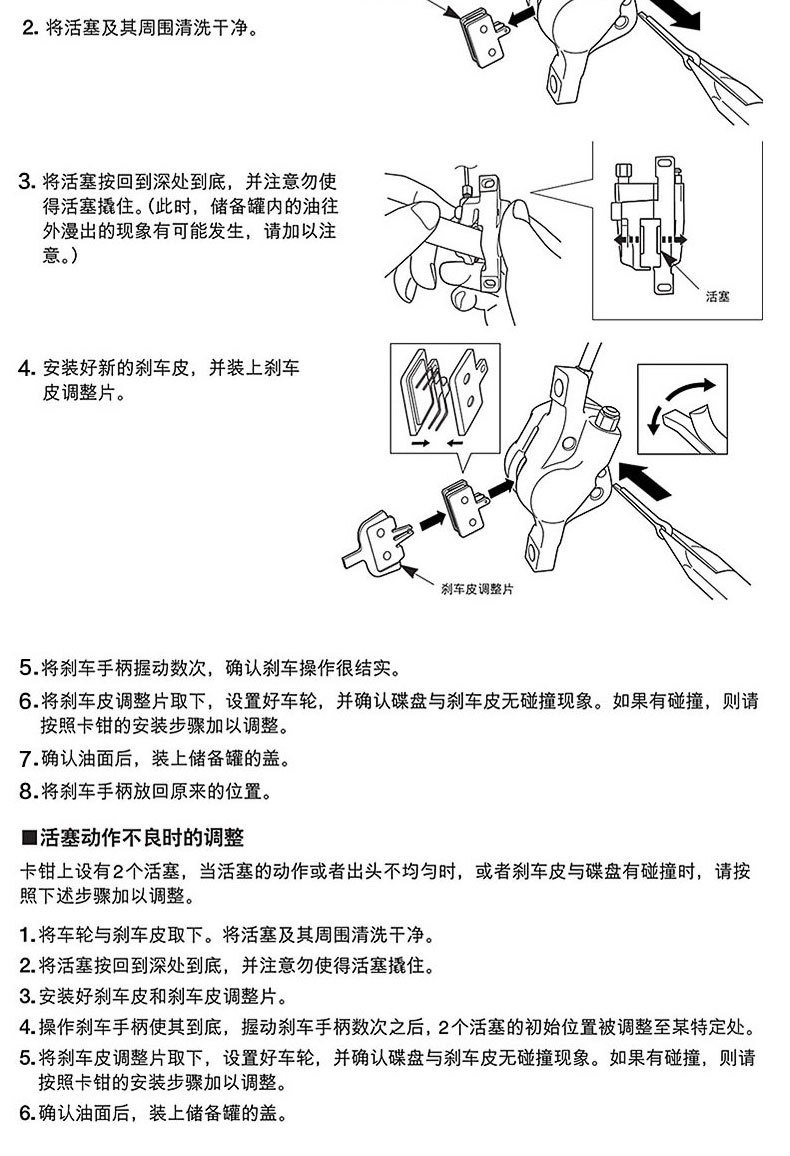 2. 将活塞及其周围清洗干净。

3. 将活塞按回到深处到底，并注意勿使得活塞撬住。(此时，储备罐内的油往外漫出的现象有可能发生，请加以注意。)

活塞

4. 安装好新的刹车皮，并装上刹车皮调整片。

刹车皮调整片

5. 将刹车手柄握动数次，确认刹车操作很结实。

6. 将刹车皮调整片取下，设置好车轮，并确认碟盘与刹车皮无碰撞现象。如果有碰撞，则请按照卡钳的安装步骤加以调整。

7. 确认油面后，装上储备罐的盖。

8. 将刹车手柄放回原来的位置。

■活塞动作不良时的调整

卡钳上设有2个活塞，当活塞的动作或者出头不均匀时，或者刹车皮与碟盘有碰撞时，请按照下述步骤加以调整。

1. 将车轮与刹车皮取下。将活塞及其周围清洗干净。

2. 将活塞按回到深处到底，并注意勿使得活塞撬住。

3. 安装好刹车皮和刹车皮调整片。

4. 操作刹车手柄使其到底，握动刹车手柄数次之后，2个活塞的初始位置被调整至某特定处。

5. 将刹车皮调整片取下，设置好车轮，并确认碟盘与刹车皮无碰撞现象。如果有碰撞，则请按照卡钳的安装步骤加以调整。

6. 确认油面后，装上储备罐的盖。