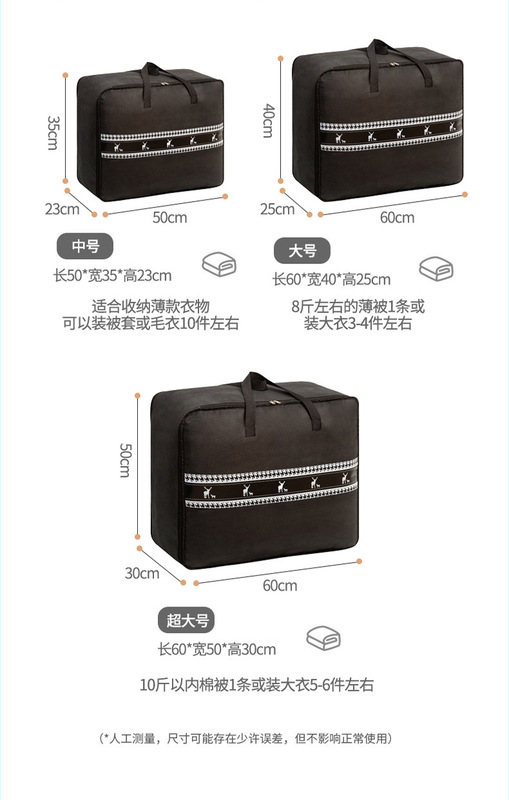 35cm

23cm

50cm

中号

长50*宽35*高23cm

适合收纳薄款衣物
可以装被套或毛衣10件左右

40cm

25cm

60cm

大号

长60*宽40*高25cm

8斤左右的薄被1条或
装大衣3-4件左右

50cm

30cm

60cm

超大号

长60*宽50*高30cm

10斤以内棉被1条或装大衣5-6件左右

（*人工测量，尺寸可能存在少许误差，但不影响正常使用）