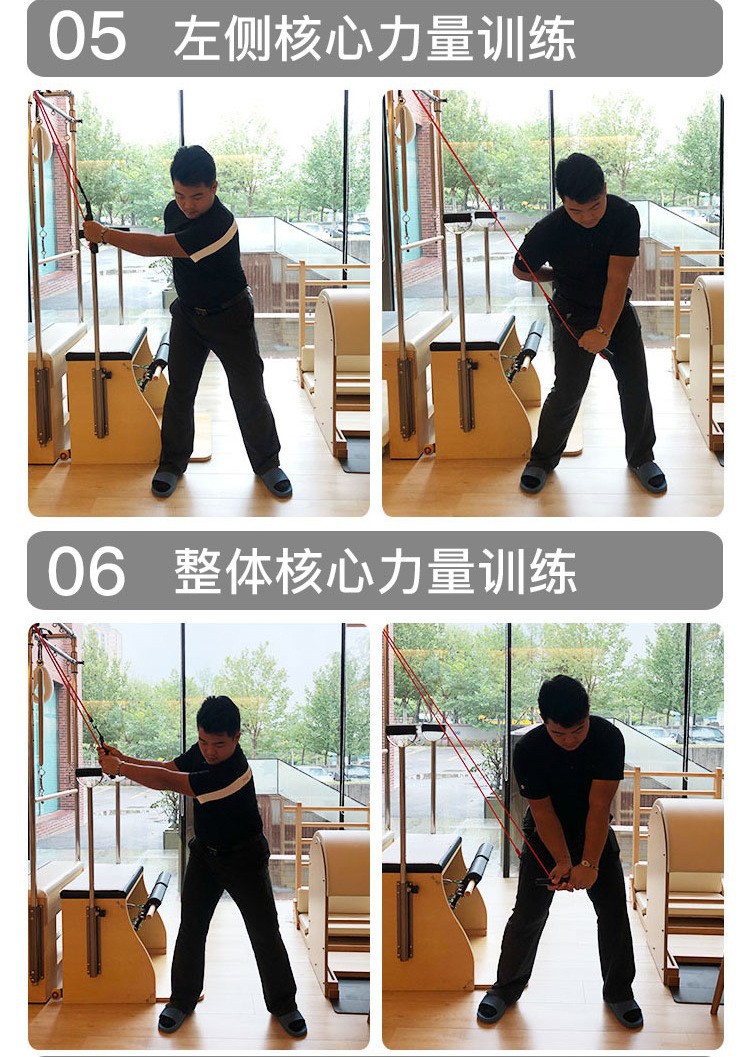 05 左侧核心力量训练

06 整体核心力量训练