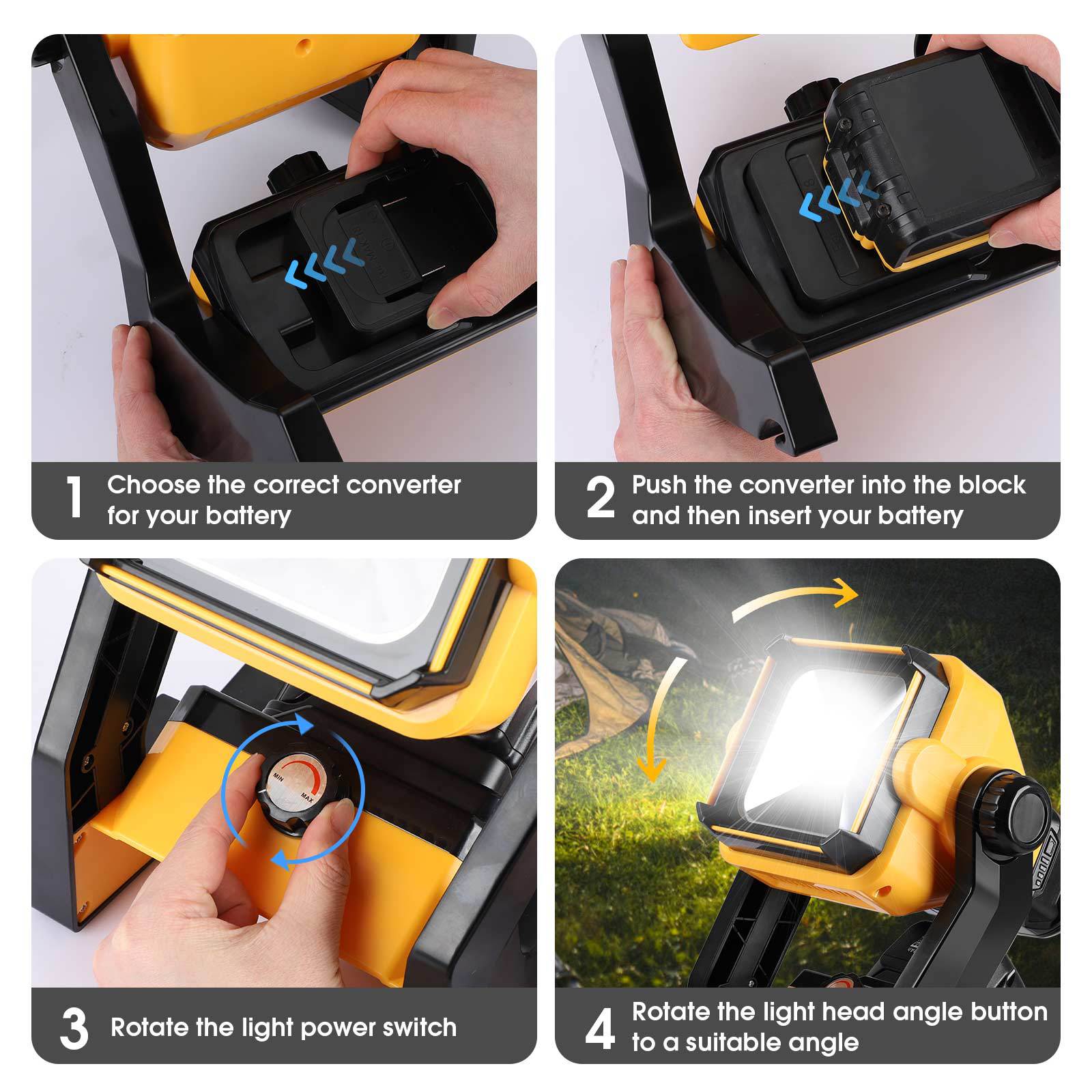 1 Choose the correct converter for your battery

2 Push the converter into the block and then insert your battery

MIN MAX

3 Rotate the light power switch

4 Rotate the light head angle button to a suitable angle