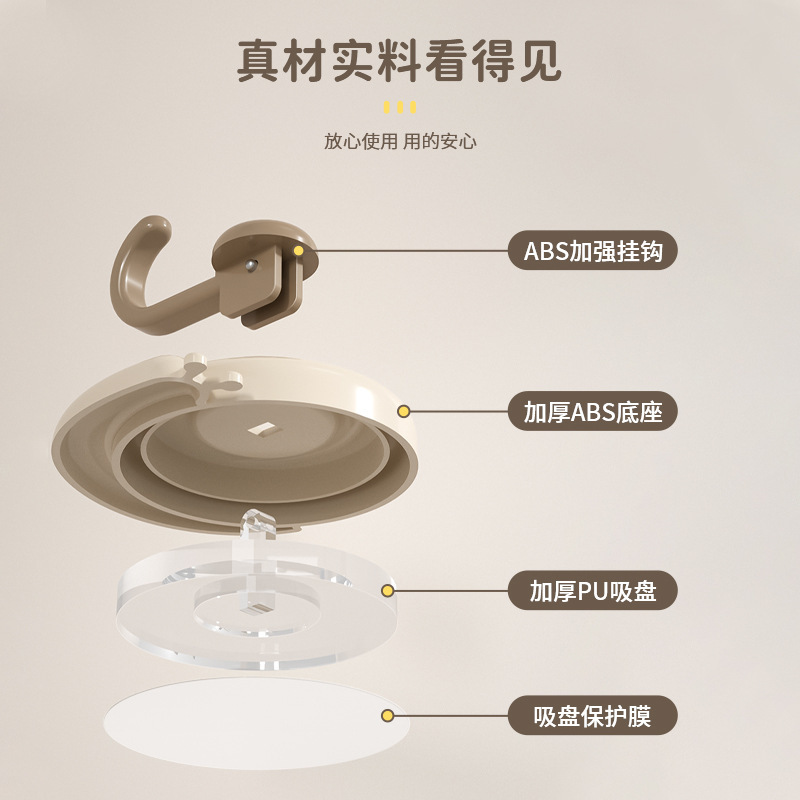 真材实料看得见

放心使用 用的安心

ABS加强挂钩

加厚ABS底座

加厚PU吸盘

吸盘保护膜