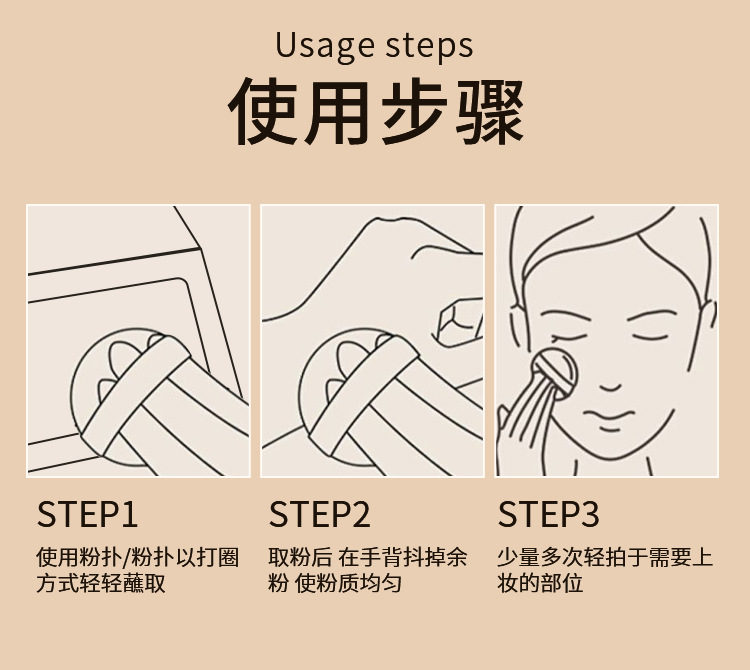 Usage steps
使用步骤

STEP1
使用粉扑/粉扑以打圈方式轻轻蘸取

STEP2
取粉后 在手背抖掉余粉 使粉质均匀

STEP3
少量多次轻拍于需要上妆的部位