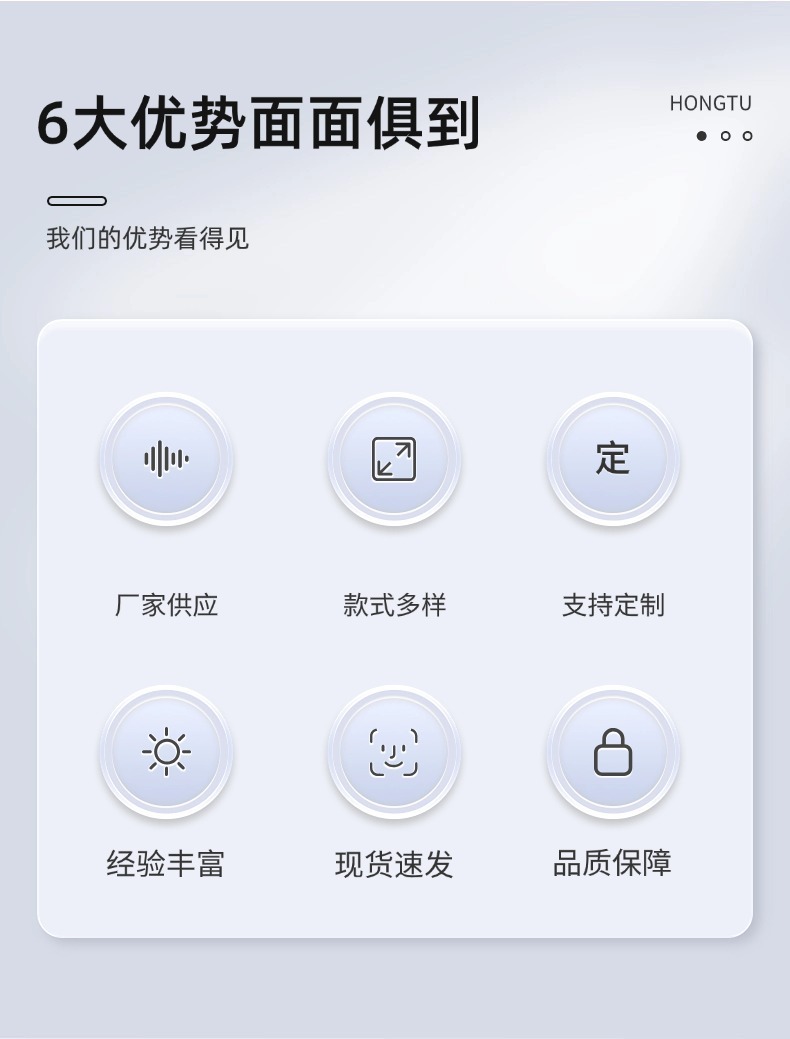 6大优势面面俱到

HONGTU

我们的优势看得见

定

厂家供应 款式多样 支持定制

经验丰富 现货速发 品质保障