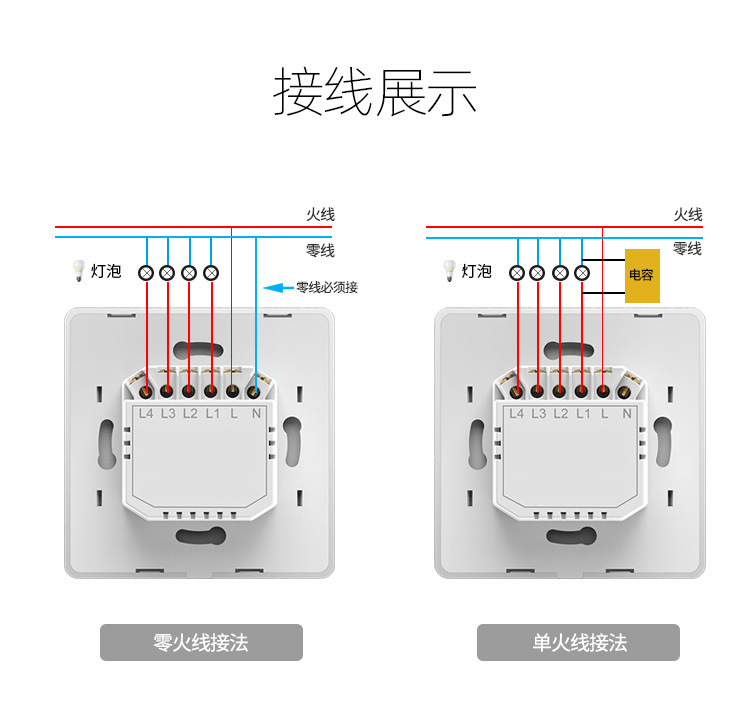 接线展示

火线
零线
灯泡
零线必须接
L4 L3 L2 L1 L N
零火线接法

火线
零线
灯泡
电容
L4 L3 L2 L1 L N
单火线接法