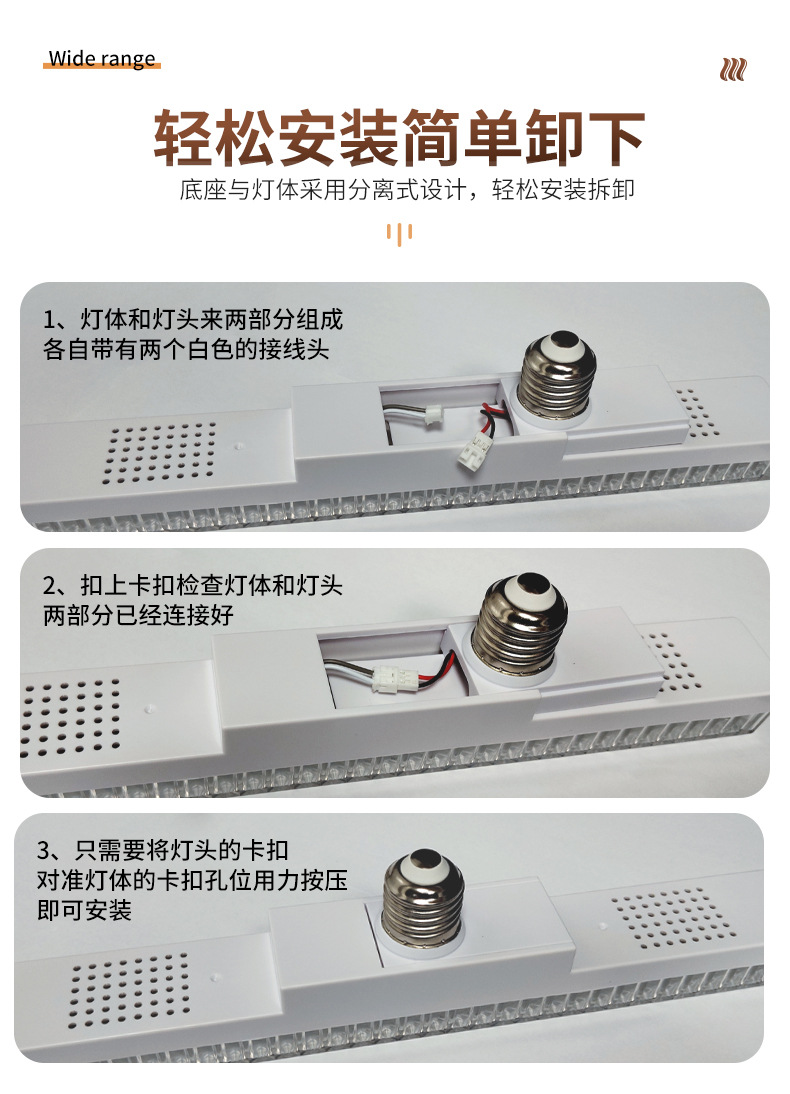 Wide range

轻松安装简单卸下

底座与灯体采用分离式设计，轻松安装拆卸

1、灯体和灯头来两部分组成
各自带有两个白色的接线头

2、扣上卡扣检查灯体和灯头
两部分已经连接好

3、只需要将灯头的卡扣
对准灯体的卡扣孔位用力按压
即可安装