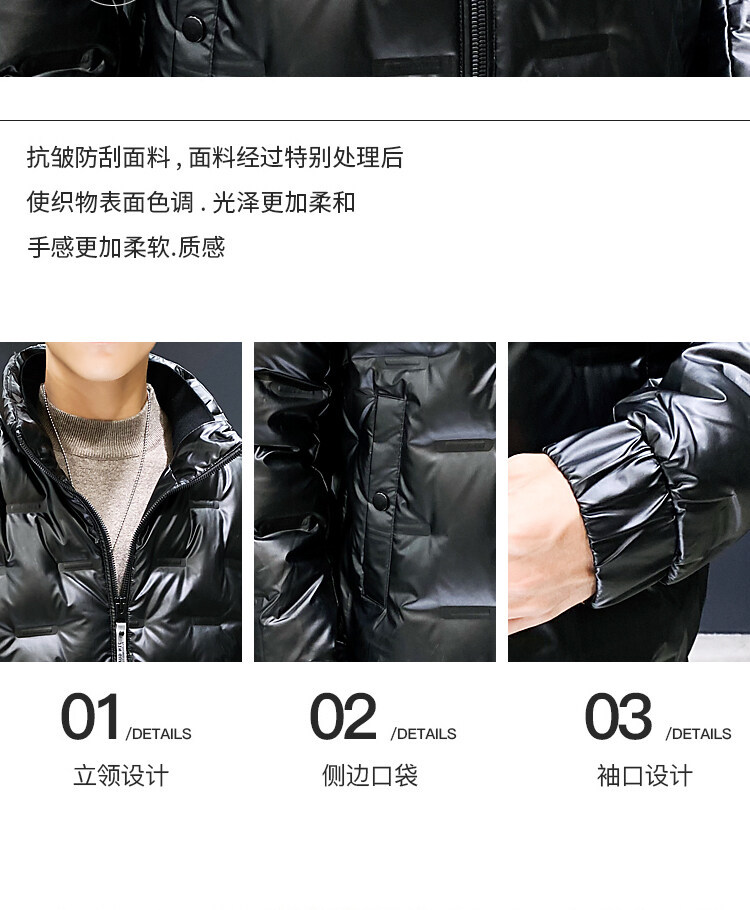 抗皱防刮面料，面料经过特别处理后
使织物表面色调．光泽更加柔和
手感更加柔软.质感

01 /DETAILS
立领设计

02 /DETAILS
侧边口袋

03 /DETAILS
袖口设计