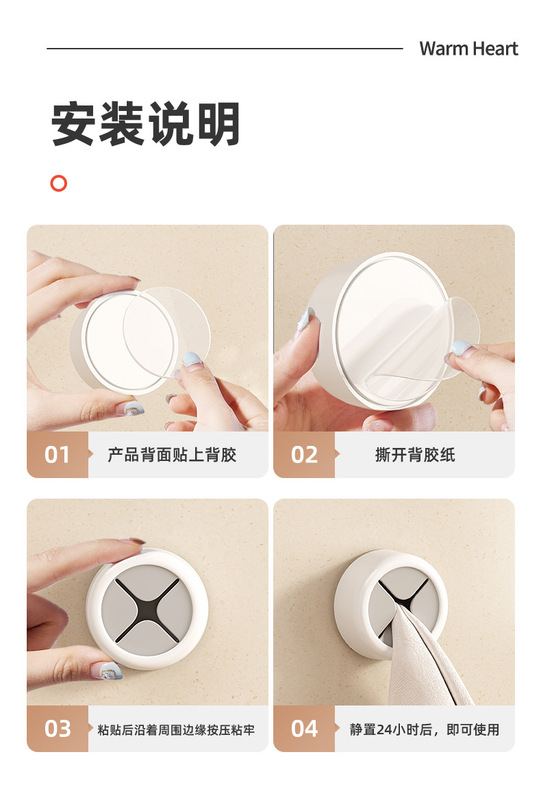 Warm Heart

安装说明

01 产品背面贴上背胶

02 撕开背胶纸

03 粘贴后沿着周围边缘按压粘牢

04 静置24小时后，即可使用