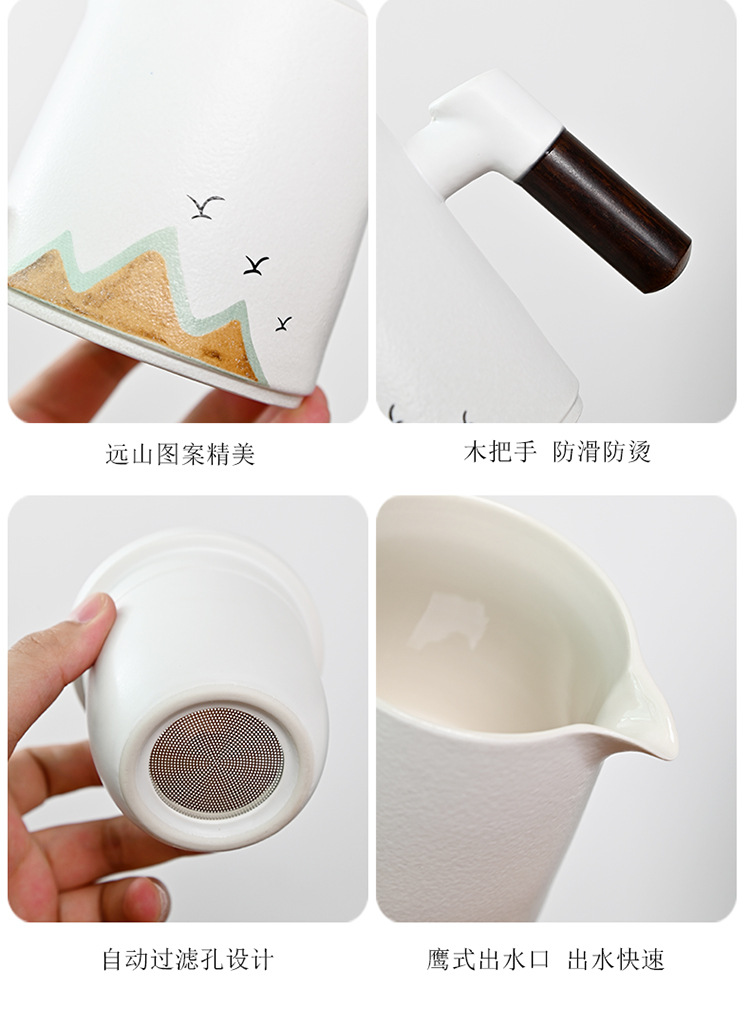 远山图案精美

木把手 防滑防烫

自动过滤孔设计

鹰式出水口 出水快速