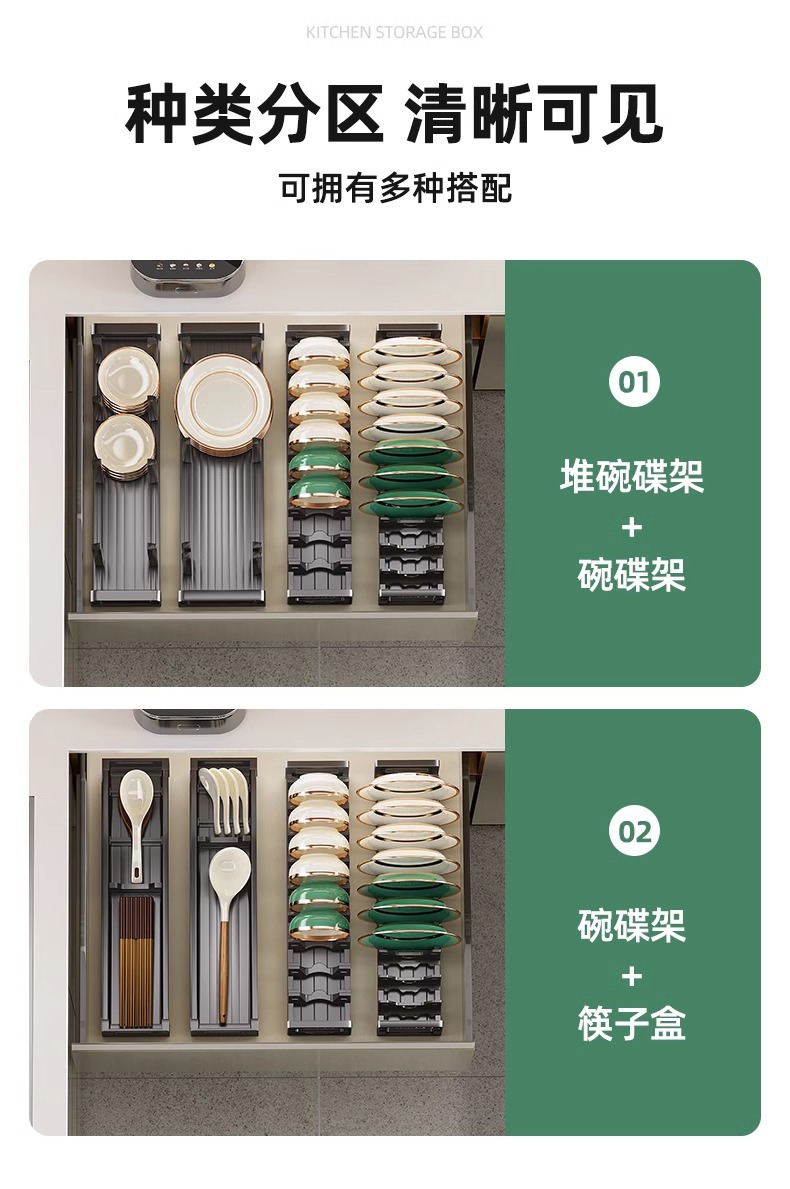 KITCHEN STORAGE BOX

种类分区 清晰可见

可拥有多种搭配

01

堆碗碟架
+
碗碟架

02

碗碟架
+
筷子盒