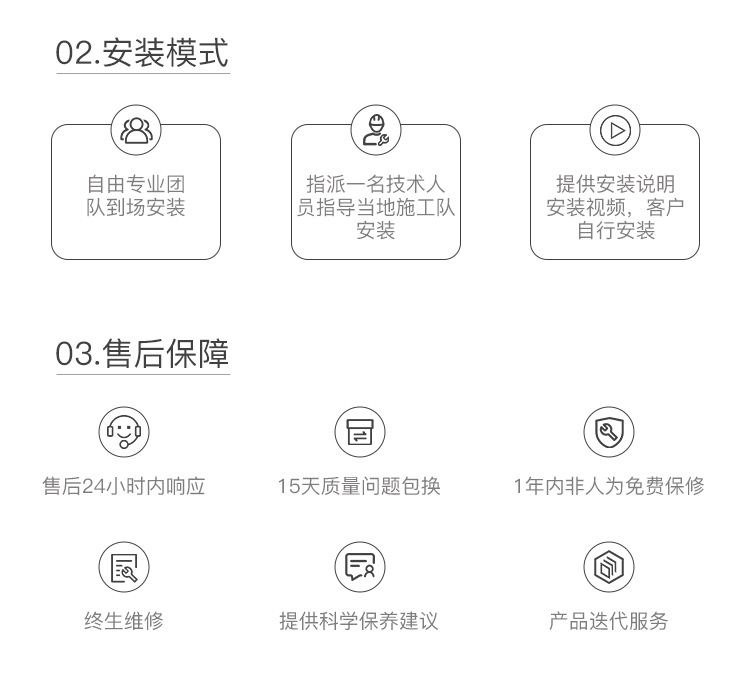 02.安装模式

自由专业团队到场安装

指派一名技术人员指导当地施工队安装

提供安装说明安装视频，客户自行安装

03.售后保障

售后24小时内响应

15天质量问题包换

1年内非人为免费保修

终生维修

提供科学保养建议

产品迭代服务