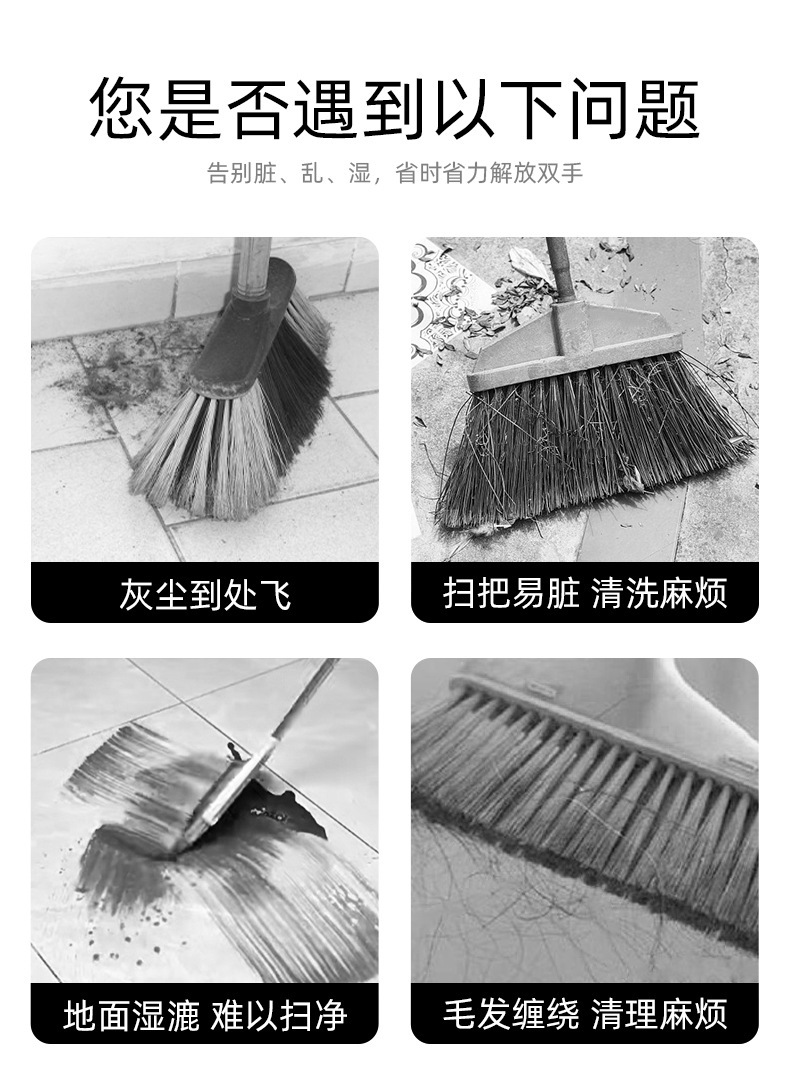 您是否遇到以下问题

告别脏、乱、湿，省时省力解放双手

灰尘到处飞

扫把易脏 清洗麻烦

地面湿漉 难以扫净

毛发缠绕 清理麻烦