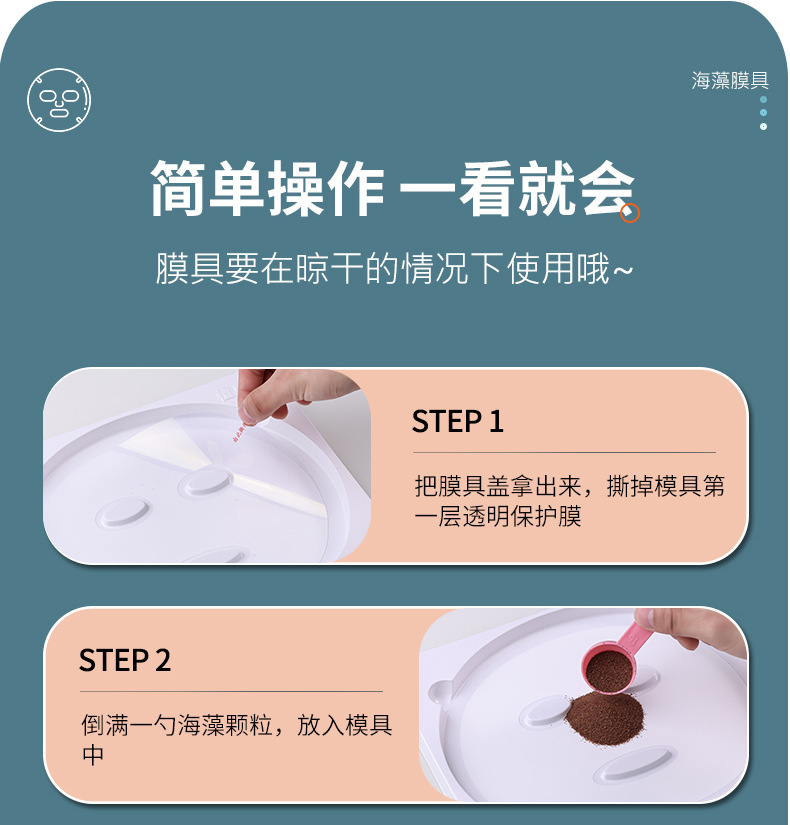 海藻膜具

简单操作 一看就会

膜具要在晾干的情况下使用哦~

STEP 1

把膜具盖拿出来，撕掉模具第一层透明保护膜

STEP 2

倒满一勺海藻颗粒，放入模具中