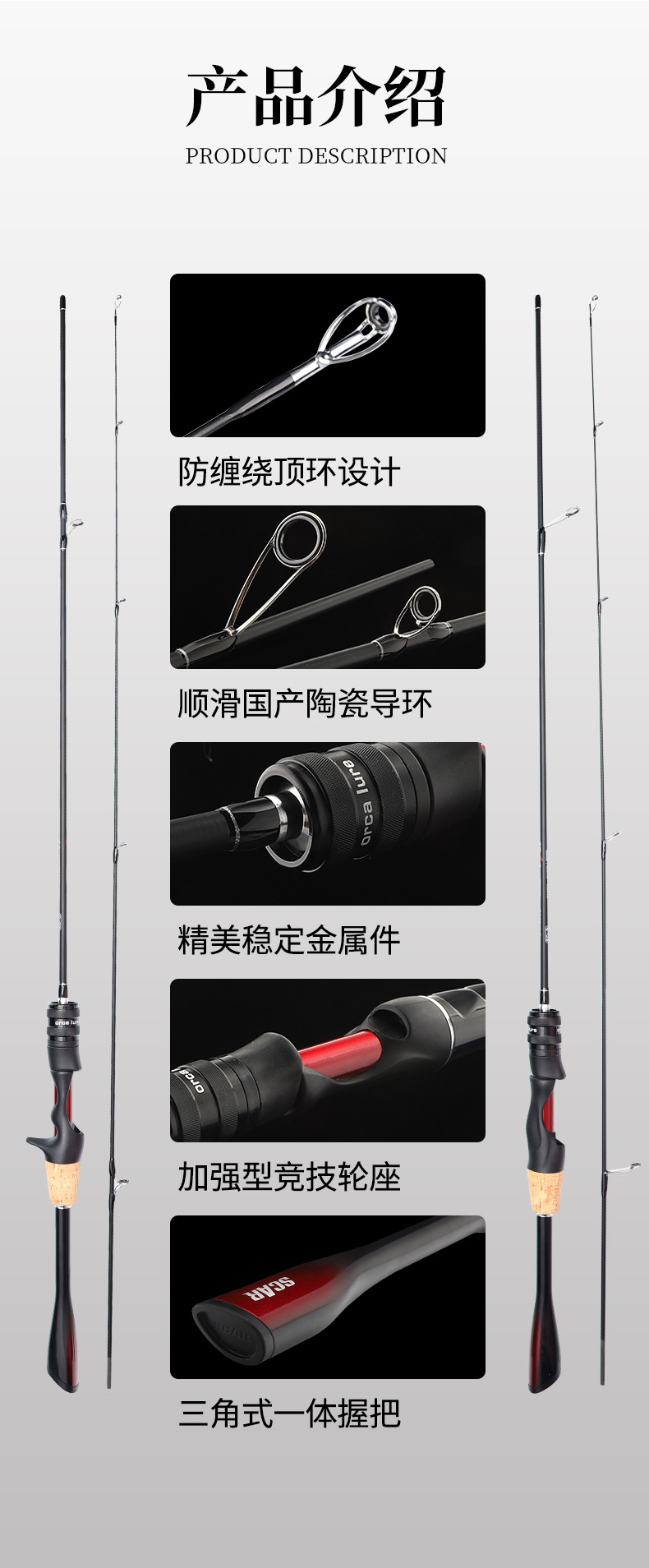 产品介绍
PRODUCT DESCRIPTION

防缠绕顶环设计

顺滑国产陶瓷导环

orca lure

精美稳定金属件

orca

加强型竞技轮座

SCAR

三角式一体握把

orca lure