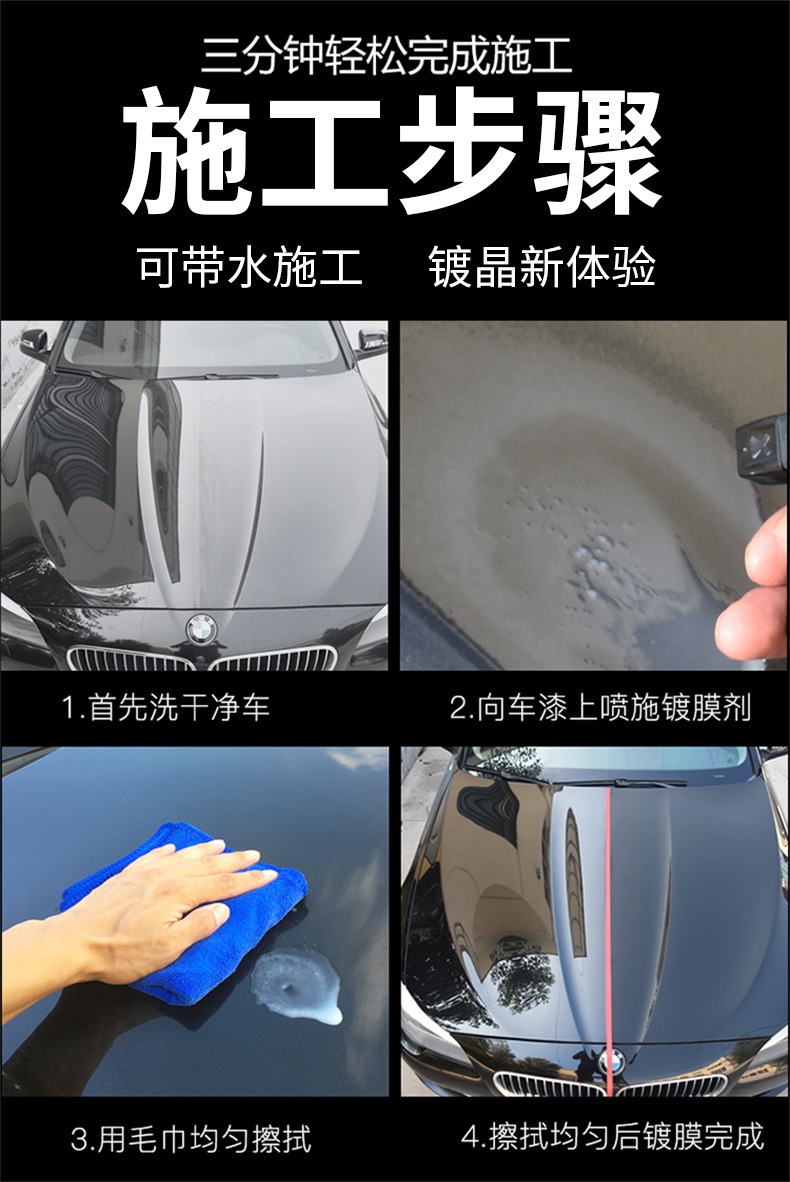 三分钟轻松完成施工

施工步骤

可带水施工　镀晶新体验

1.首先洗干净车

2.向车漆上喷施镀膜剂

3.用毛巾均匀擦拭

4.擦拭均匀后镀膜完成