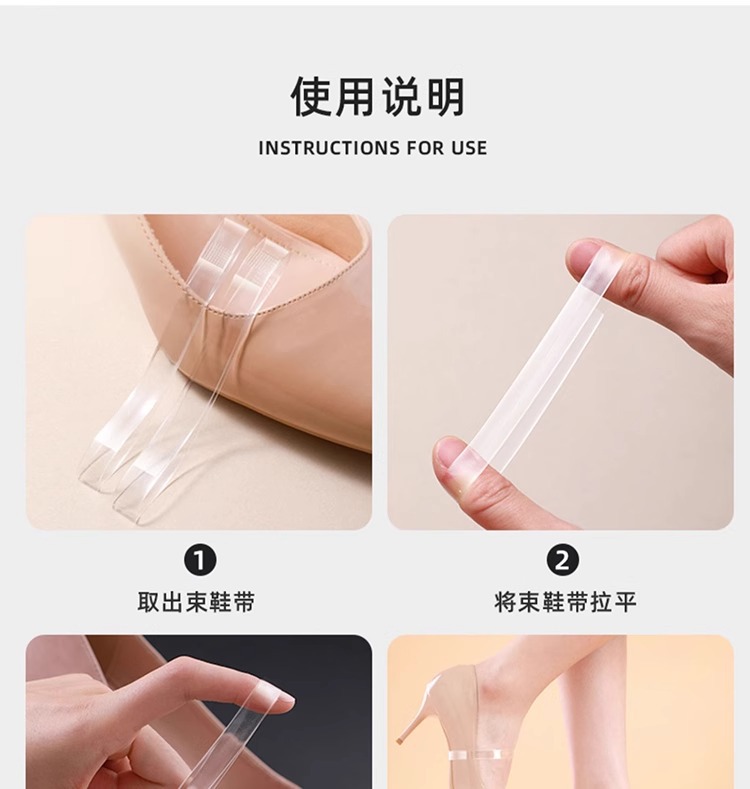 使用说明

INSTRUCTIONS FOR USE

1
取出束鞋带

2
将束鞋带拉平