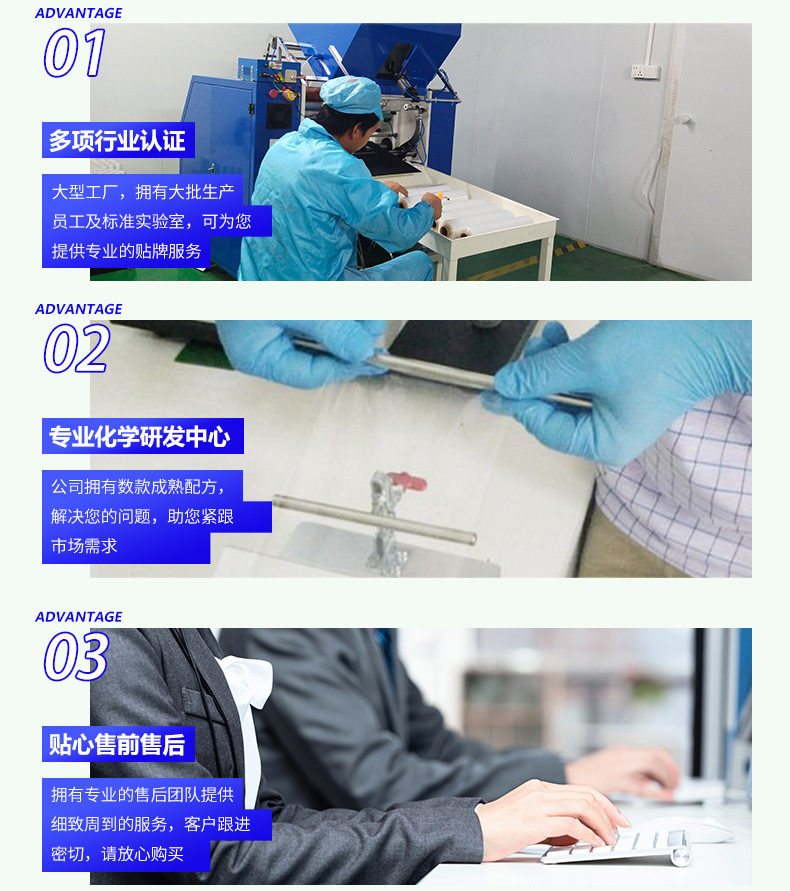 ADVANTAGE
01

多项行业认证

大型工厂，拥有大批生产员工及标准实验室，可为您提供专业的贴牌服务

ADVANTAGE
02

专业化学研发中心

公司拥有数款成熟配方，解决您的问题，助您紧跟市场需求

ADVANTAGE
03

贴心售前售后

拥有专业的售后团队提供细致周到的服务，客户跟进密切，请放心购买