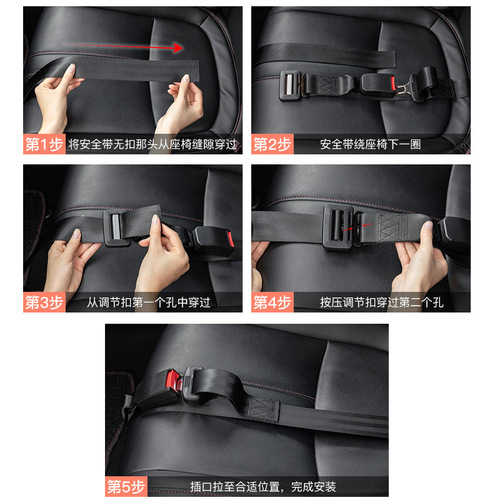 第1步 将安全带无扣那头从座椅缝隙穿过

第2步 安全带绕座椅下一圈

第3步 从调节扣第一个孔中穿过

第4步 按压调节扣穿过第二个孔

第5步 插口拉至合适位置，完成安装