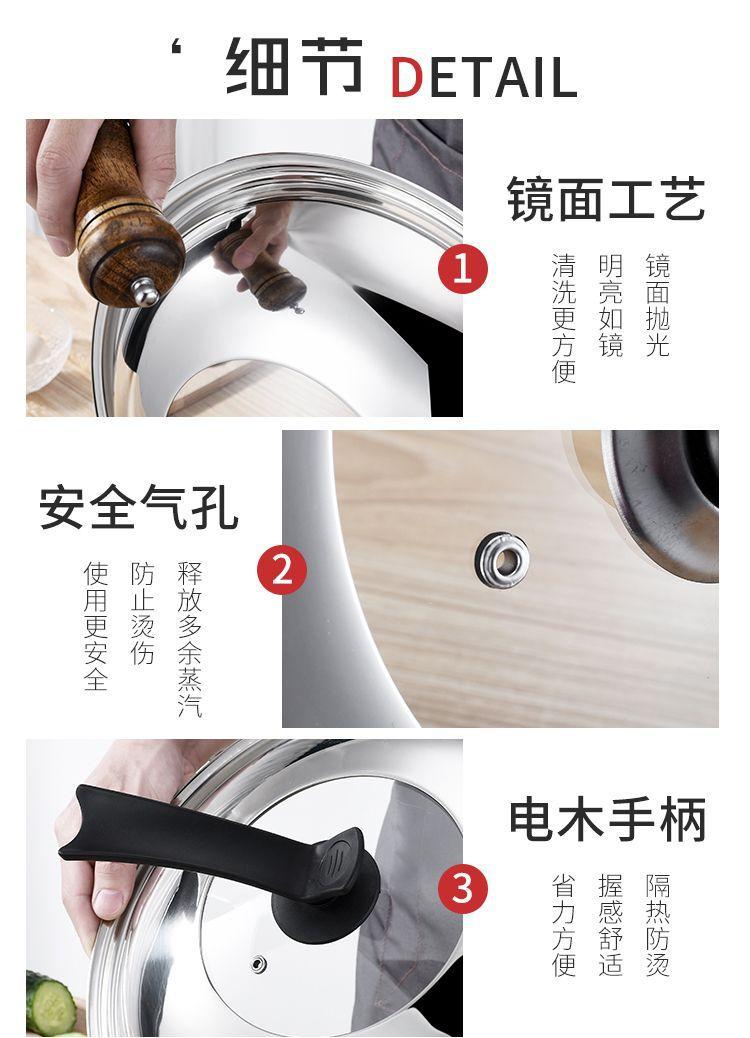 ‘ 细节 DETAIL

镜面工艺

1

镜面抛光
明亮如镜
清洗更方便

安全气孔

2

释放多余蒸汽
防止烫伤
使用更安全

电木手柄

3

隔热防烫
握感舒适
省力方便