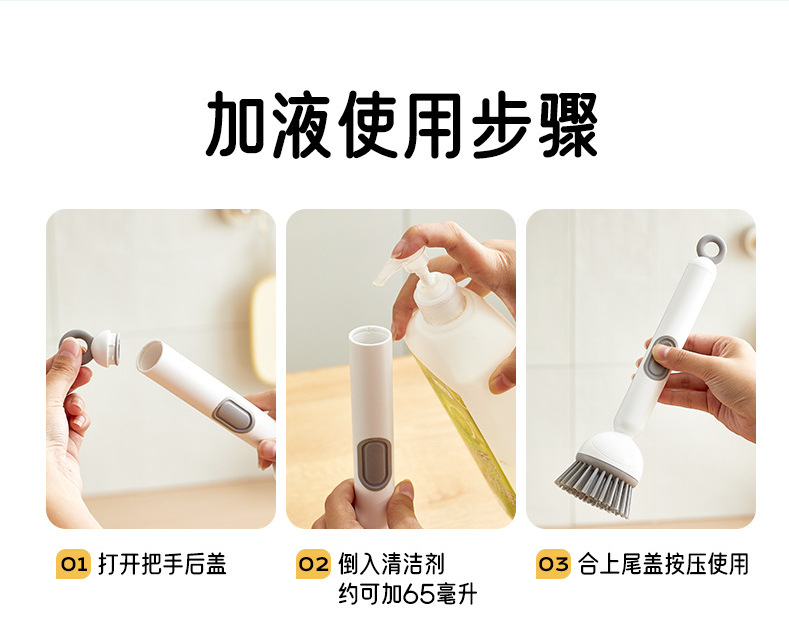 加液使用步骤

01 打开把手后盖

02 倒入清洁剂
约可加65毫升

03 合上尾盖按压使用