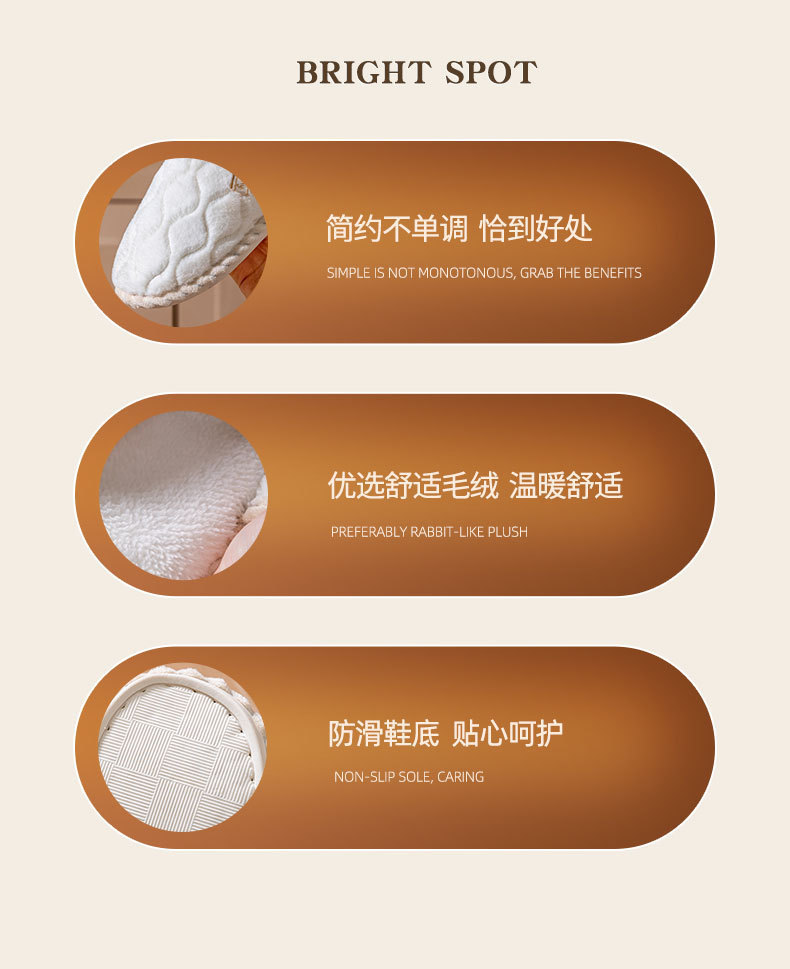 BRIGHT SPOT

简约不单调 恰到好处

SIMPLE IS NOT MONOTONOUS, GRAB THE BENEFITS

优选舒适毛绒 温暖舒适

PREFERABLY RABBIT-LIKE PLUSH

防滑鞋底 贴心呵护

NON-SLIP SOLE, CARING