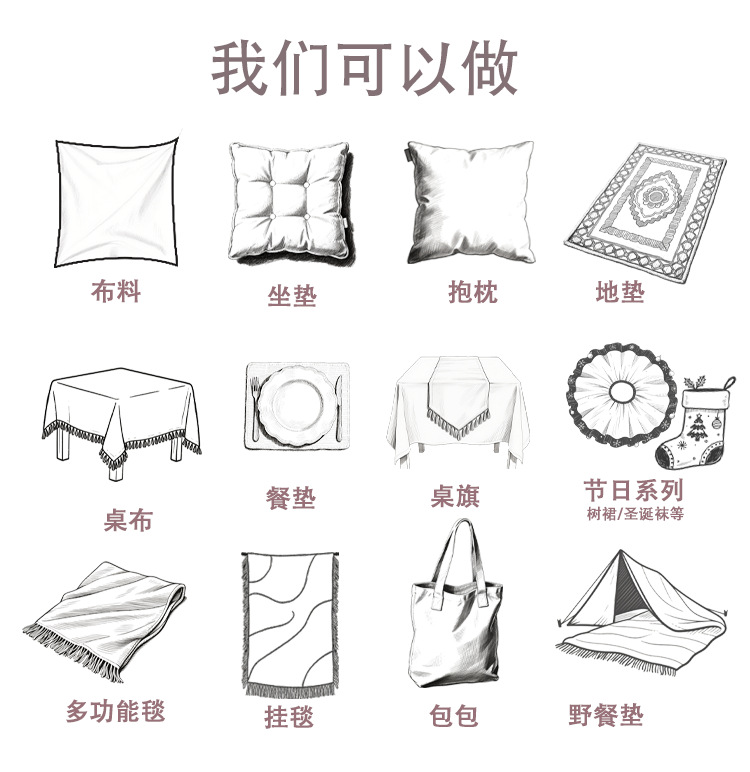 我们可以做

布料

坐垫

抱枕

地垫

桌布

餐垫

桌旗

节日系列
树裙/圣诞袜等

多功能毯

挂毯

包包

野餐垫