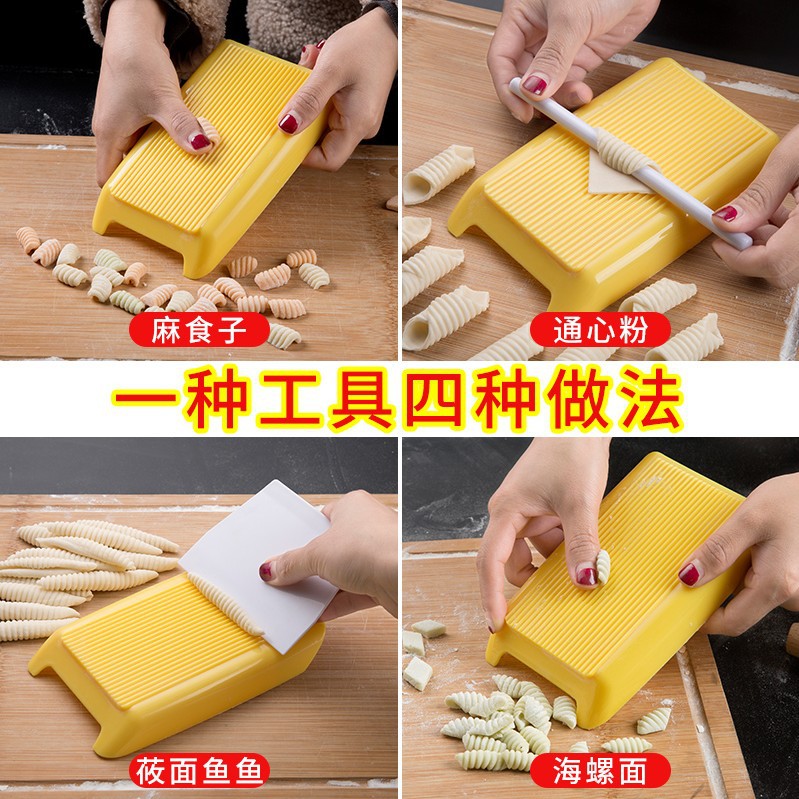 麻食子

通心粉

一种工具四种做法

莜面鱼鱼

海螺面