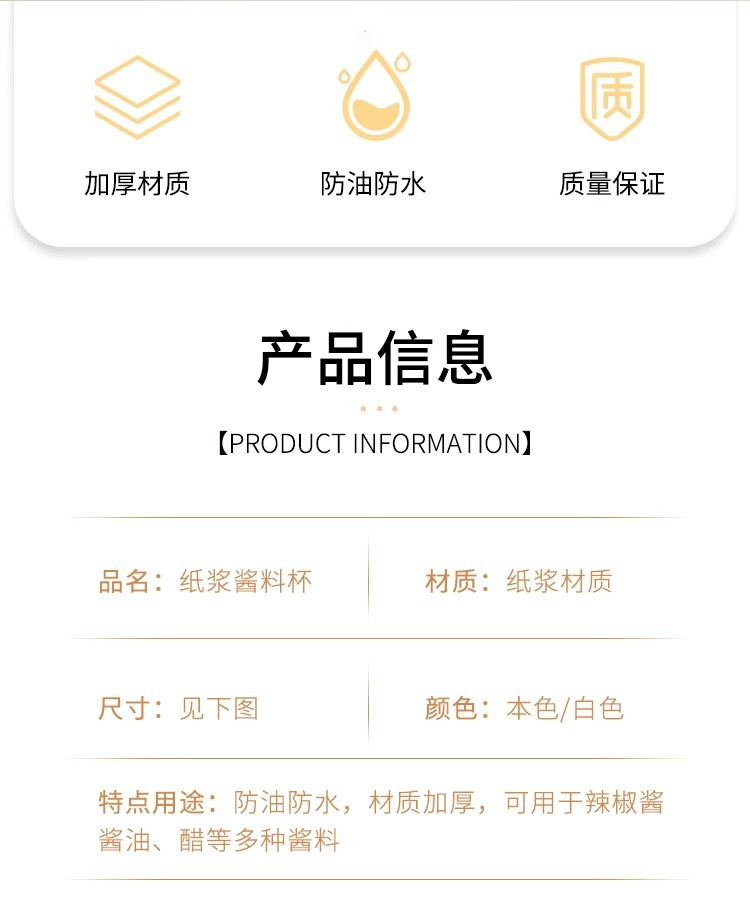 质

加厚材质

防油防水

质量保证

产品信息

【PRODUCT INFORMATION】

品名：纸浆酱料杯

材质：纸浆材质

尺寸：见下图

颜色：本色/白色

特点用途：防油防水，材质加厚，可用于辣椒酱酱油、醋等多种酱料