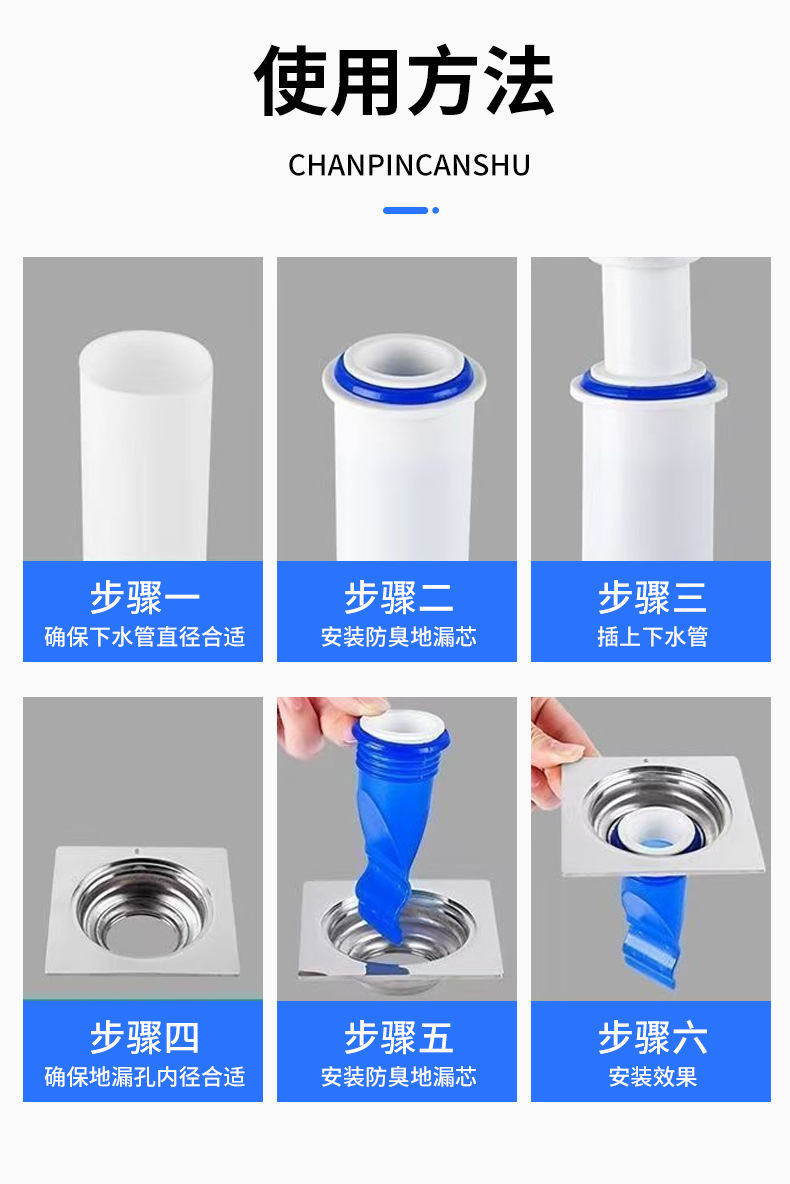 使用方法

CHANPINCANSHU

步骤一
确保下水管直径合适

步骤二
安装防臭地漏芯

步骤三
插上下水管

步骤四
确保地漏孔内径合适

步骤五
安装防臭地漏芯

步骤六
安装效果