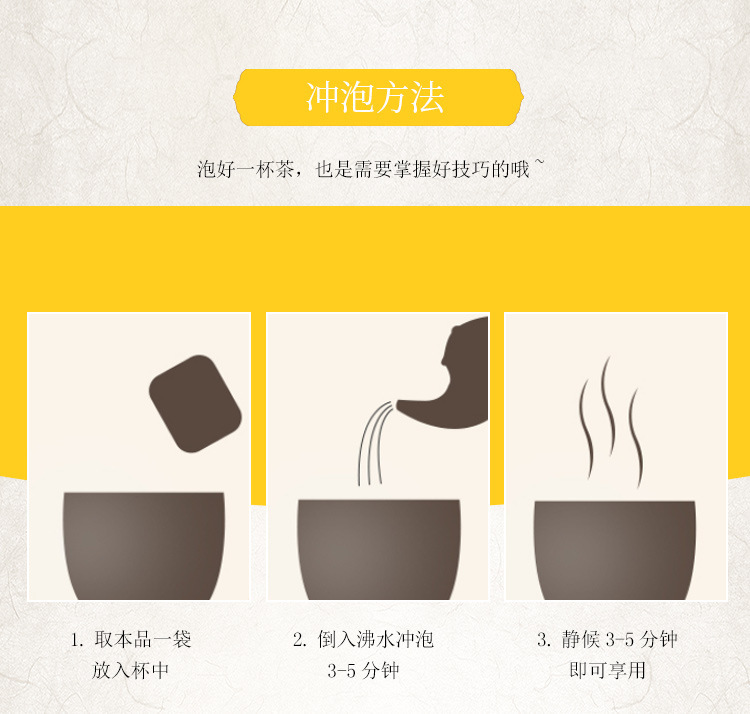 冲泡方法

泡好一杯茶，也是需要掌握好技巧的哦~

1. 取本品一袋
放入杯中

2. 倒入沸水冲泡
3-5 分钟

3. 静候 3-5 分钟
即可享用