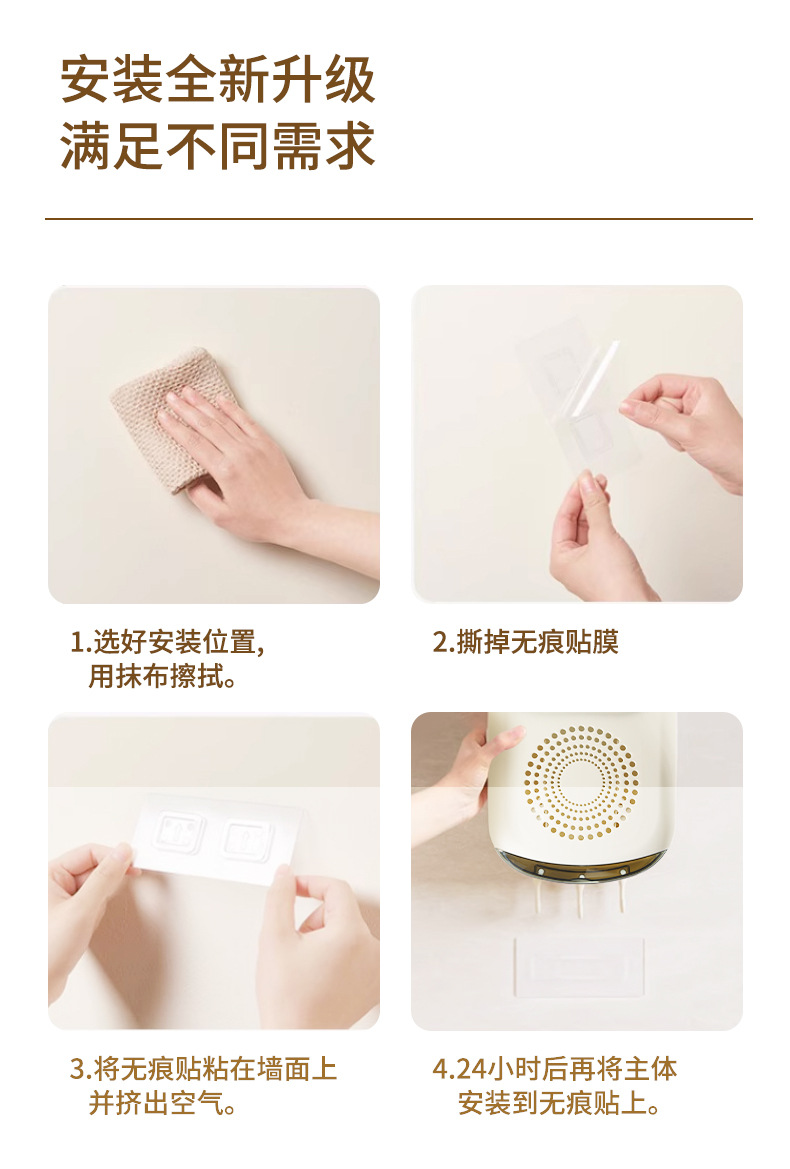 安装全新升级
满足不同需求

1.选好安装位置，
用抹布擦拭。

2.撕掉无痕贴膜

3.将无痕贴粘在墙面上
并挤出空气。

4.24小时后再将主体
安装到无痕贴上。