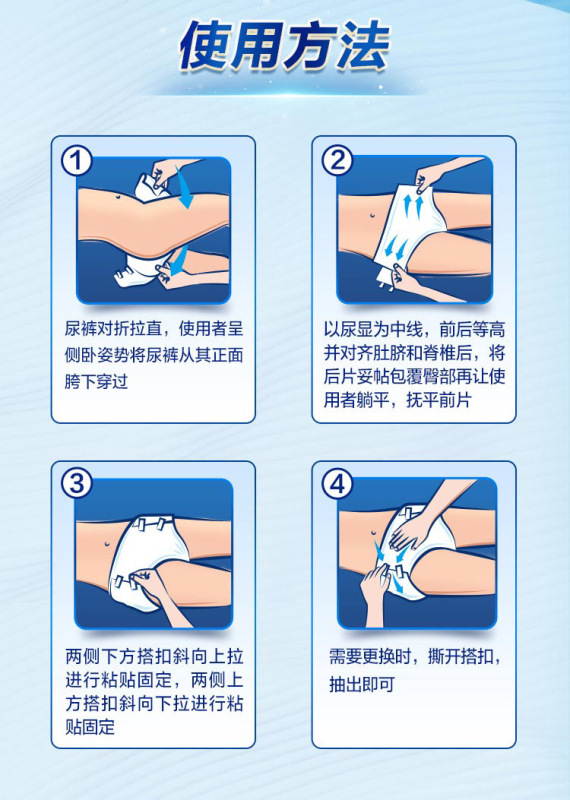 使用方法

1
尿裤对折拉直，使用者呈侧卧姿势将尿裤从其正面胯下穿过

2
以尿显为中线，前后等高并对齐肚脐和脊椎后，将后片妥帖包覆臀部再让使用者躺平，抚平前片

3
两侧下方搭扣斜向上拉进行粘贴固定，两侧上方搭扣斜向下拉进行粘贴固定

4
需要更换时，撕开搭扣，抽出即可