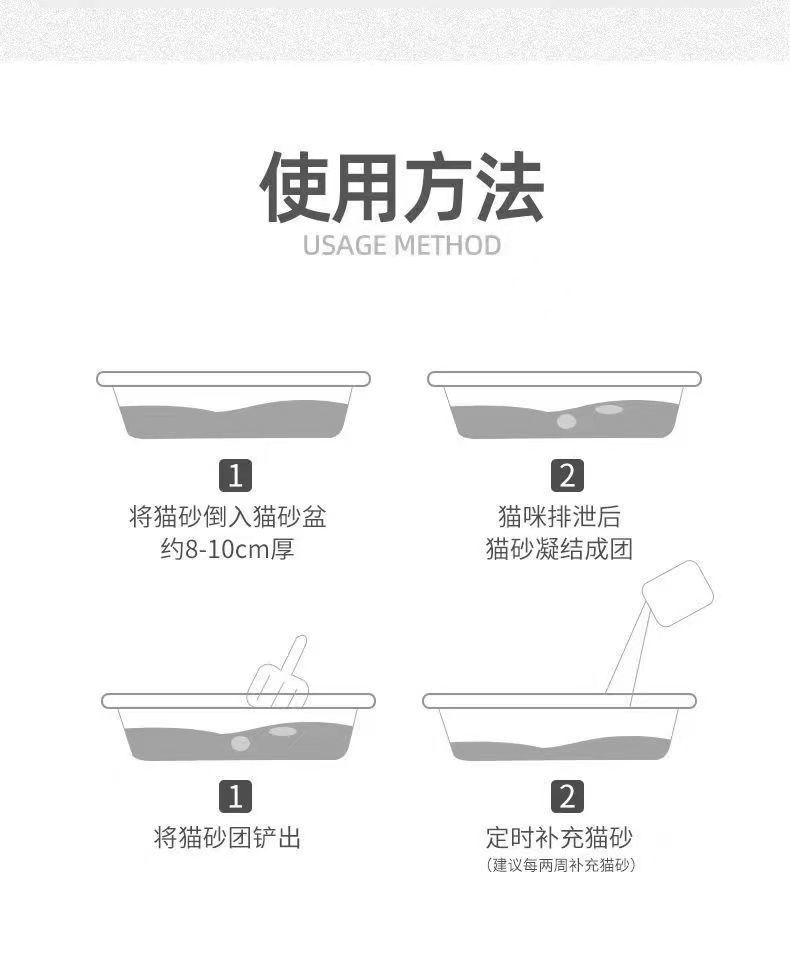 使用方法
USAGE METHOD

1
将猫砂倒入猫砂盆
约8-10cm厚

2
猫咪排泄后
猫砂凝结成团

1
将猫砂团铲出

2
定时补充猫砂
（建议每两周补充猫砂）