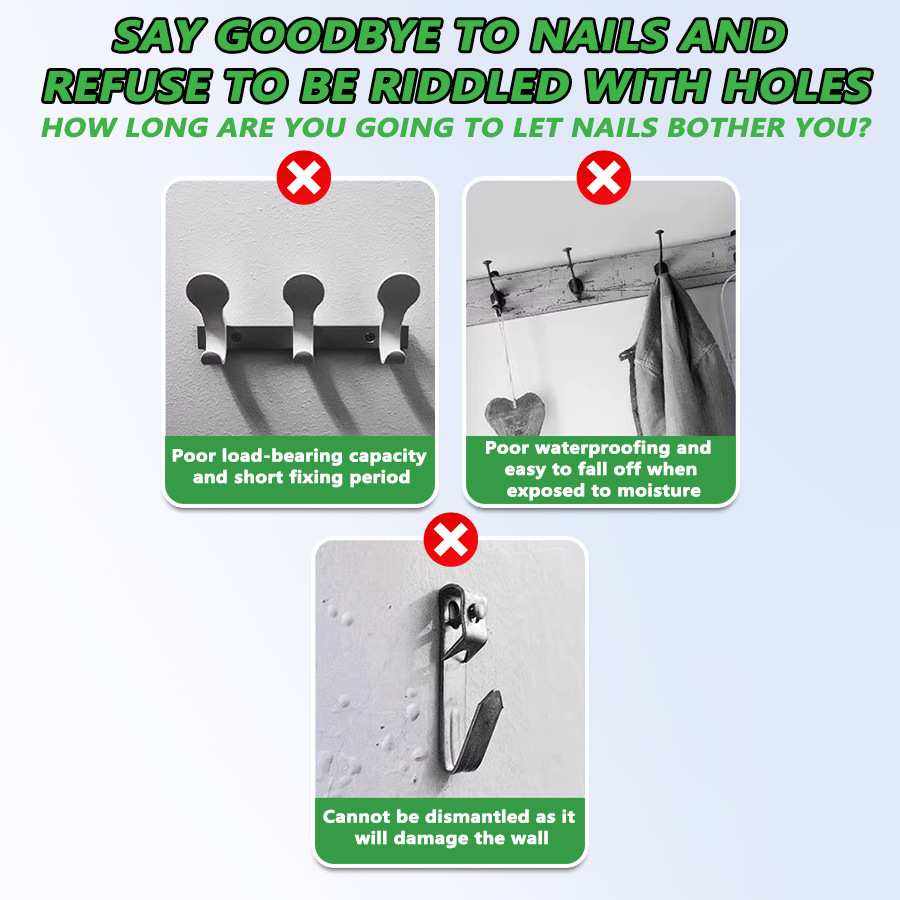 SAY GOODBYE TO NAILS AND REFUSE TO BE RIDDLED WITH HOLES

HOW LONG ARE YOU GOING TO LET NAILS BOTHER YOU?

Poor load-bearing capacity and short fixing period

Poor waterproofing and easy to fall off when exposed to moisture

Cannot be dismantled as it will damage the wall